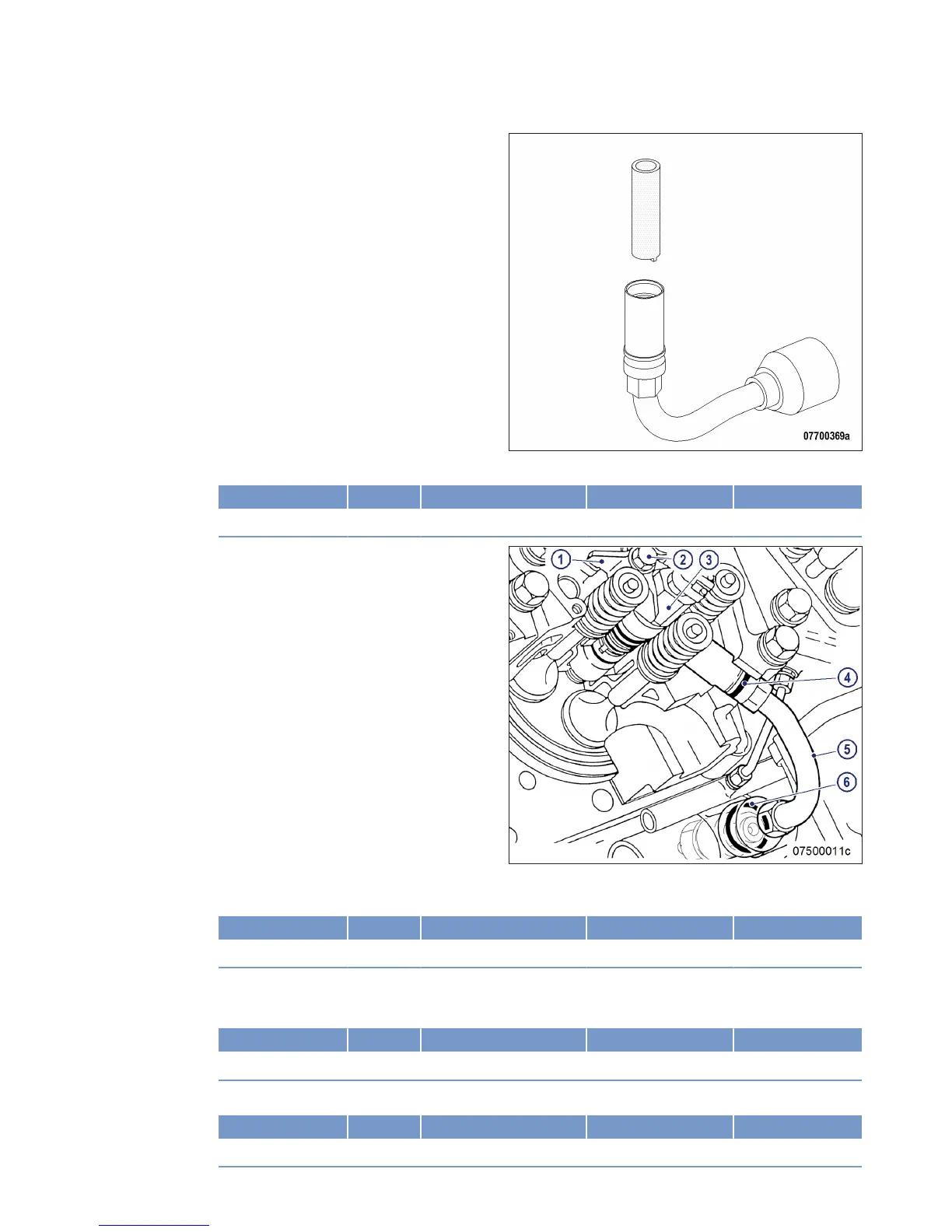 07700369a

1
2
3
4
5
6
07500011c