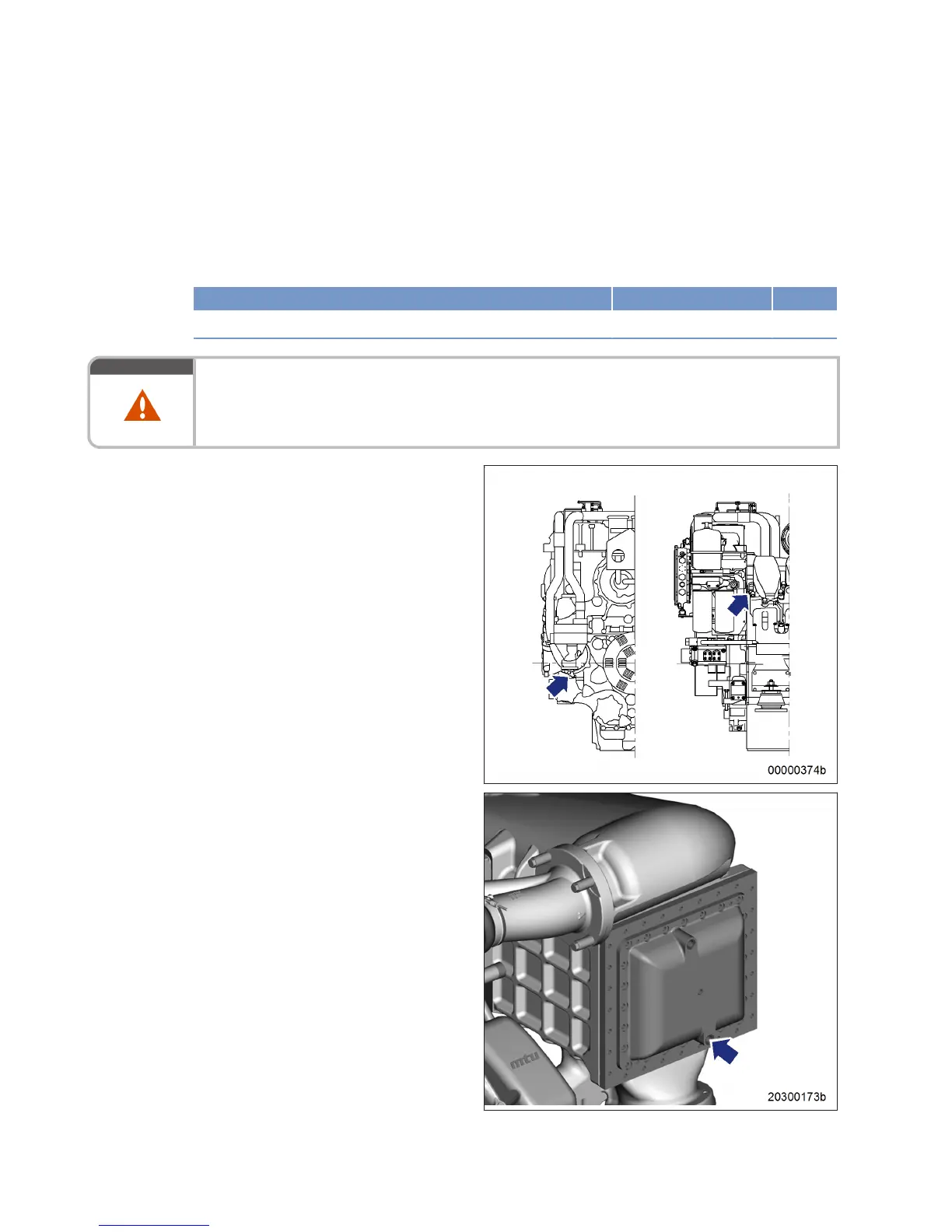 00000374b

mtu

20300173b