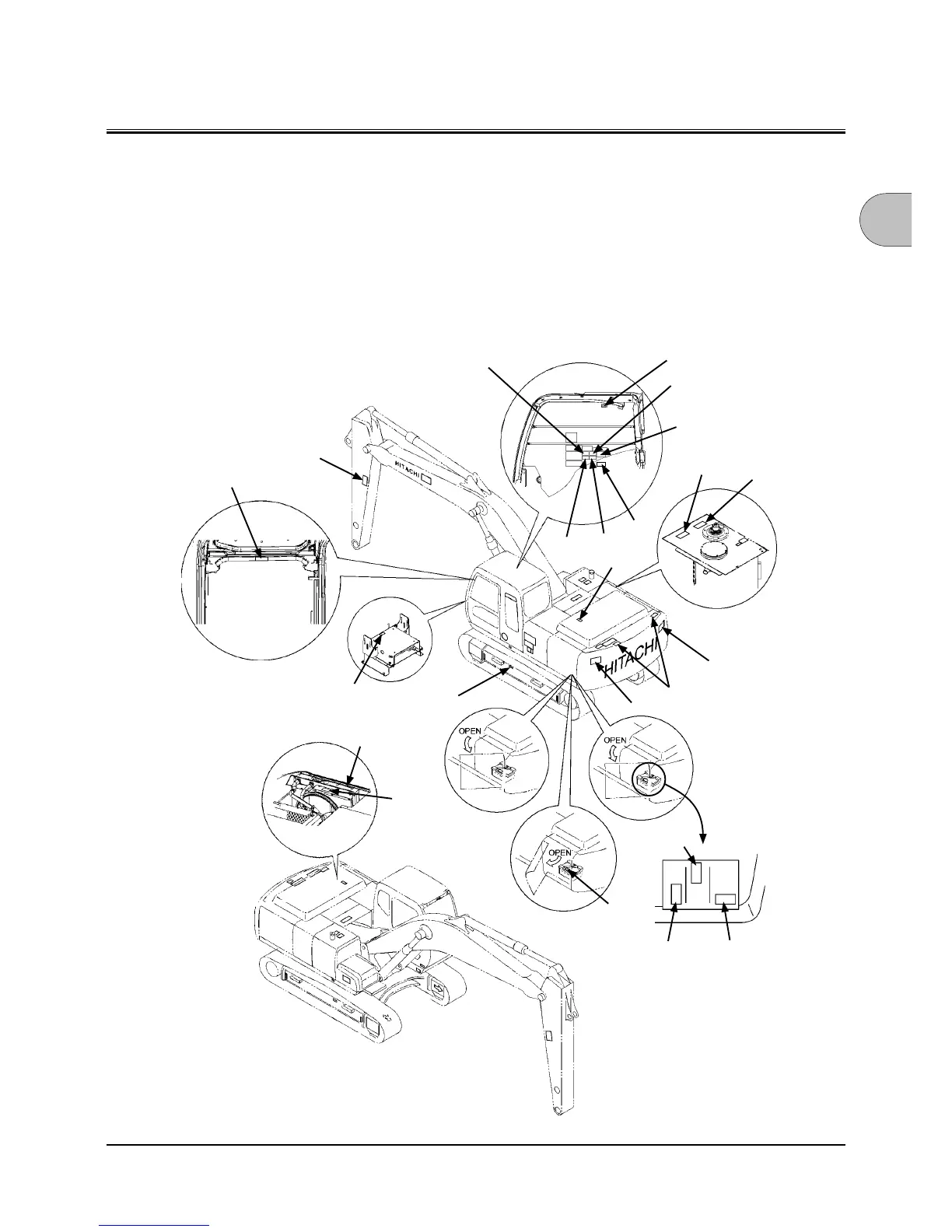 HITACHI

HITACHI

OPEN

OPEN

OPEN