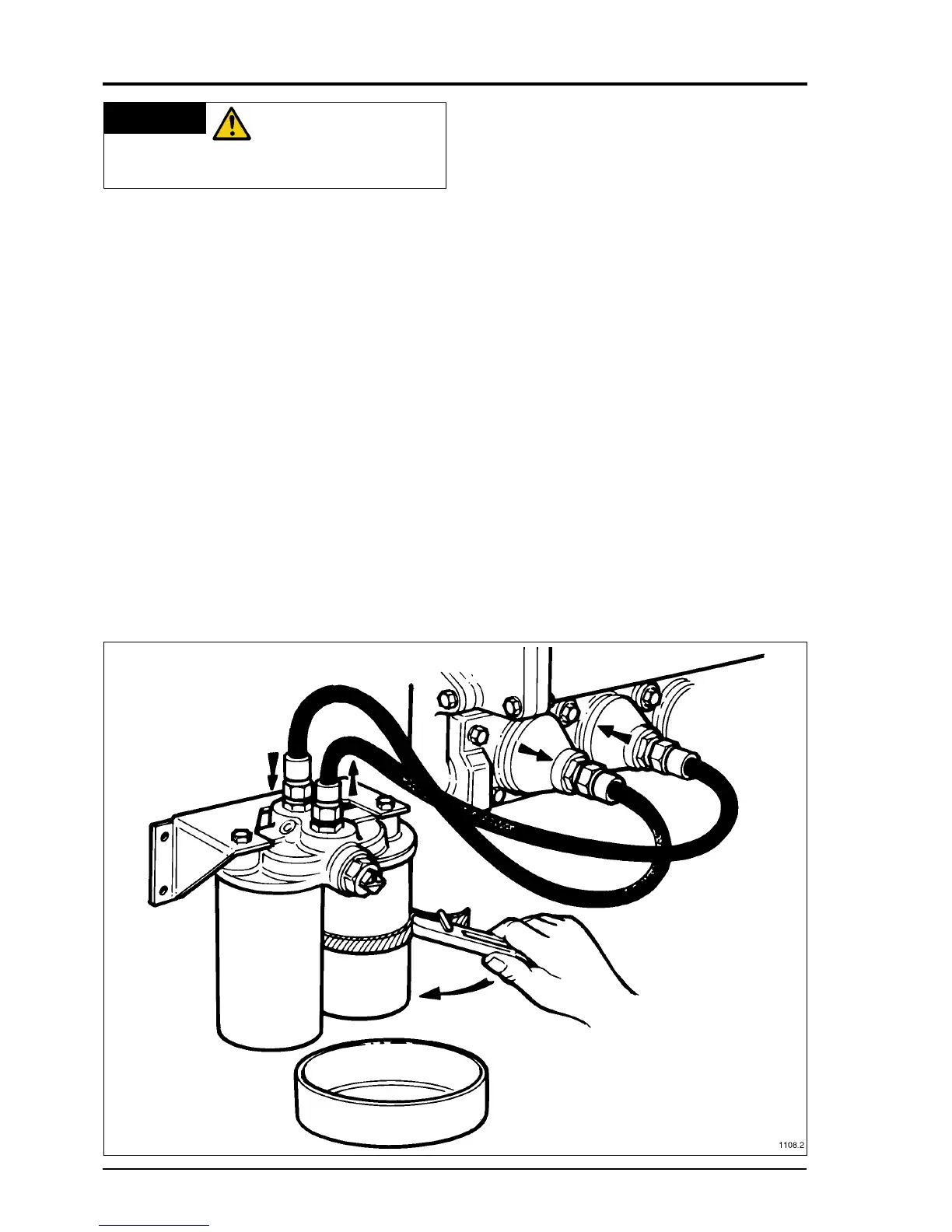 1108.2