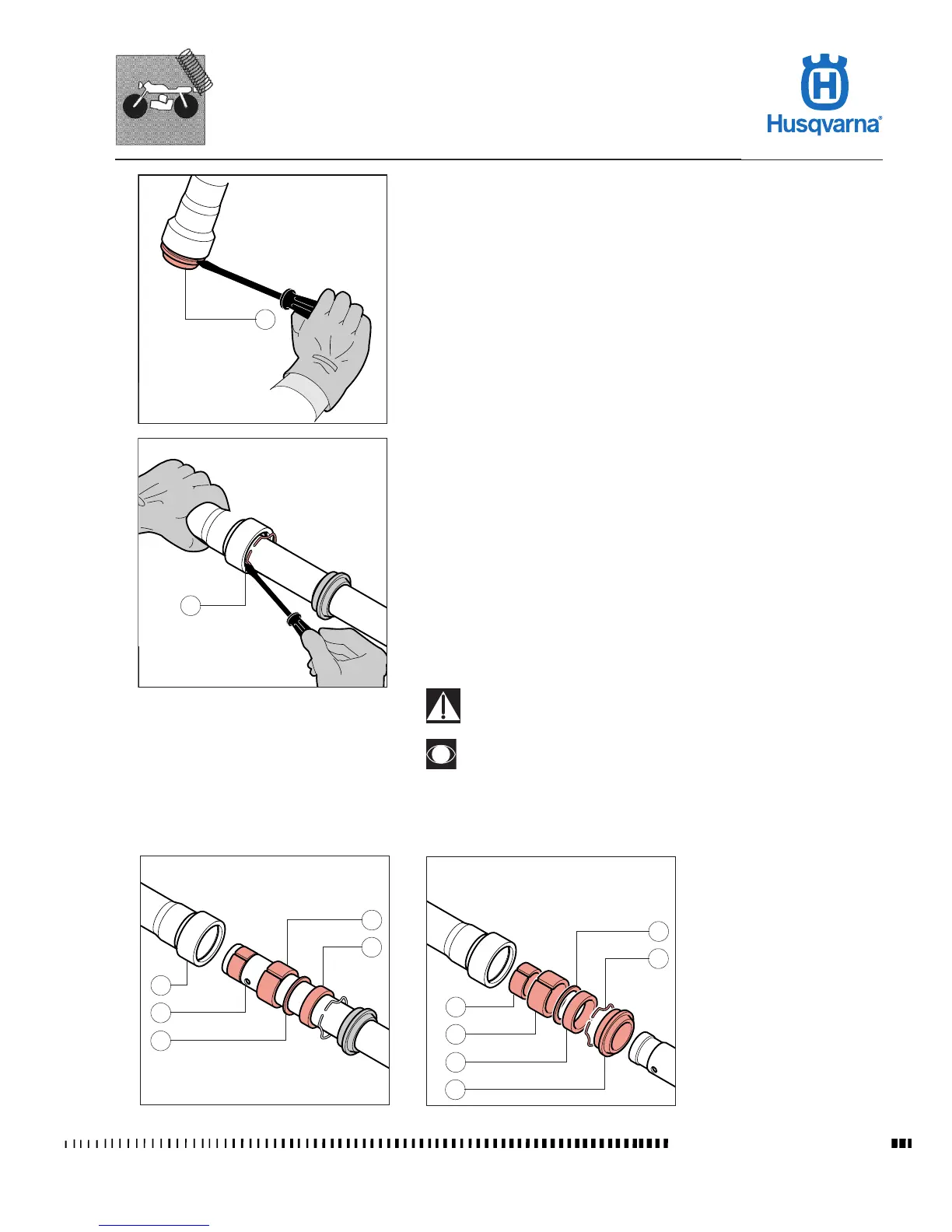 Husqvarna®