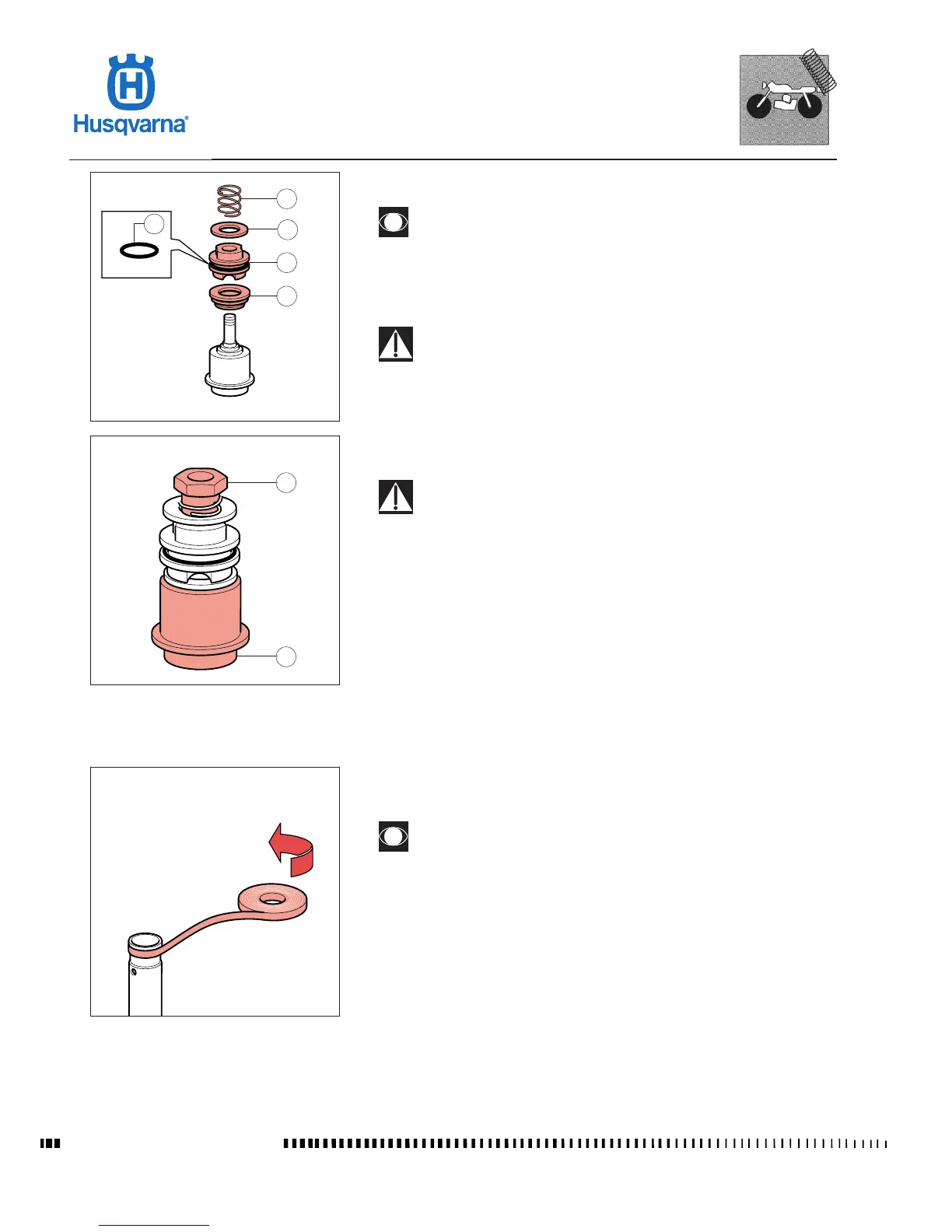 Husqvarna®