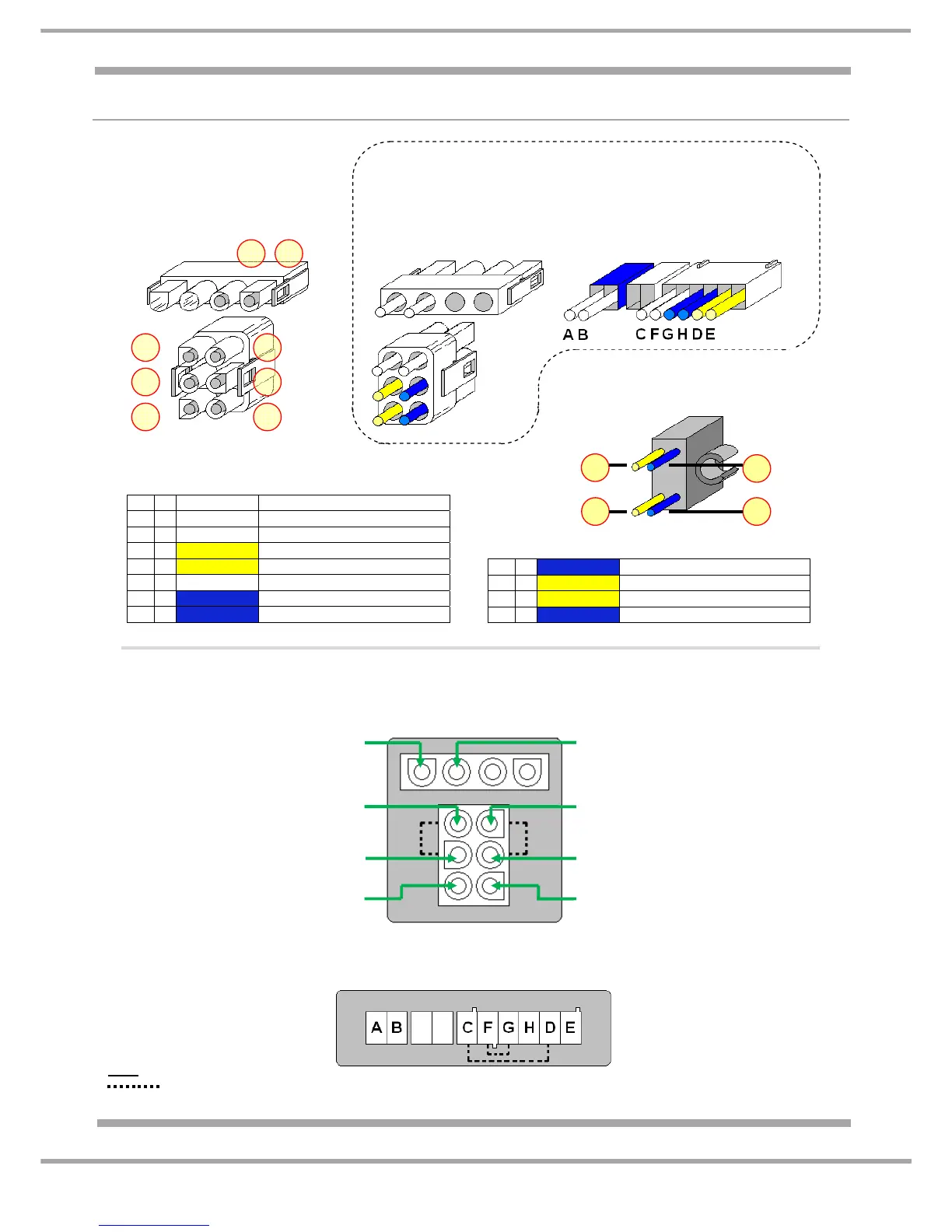 A B C F G H D E

A B C F G H D E