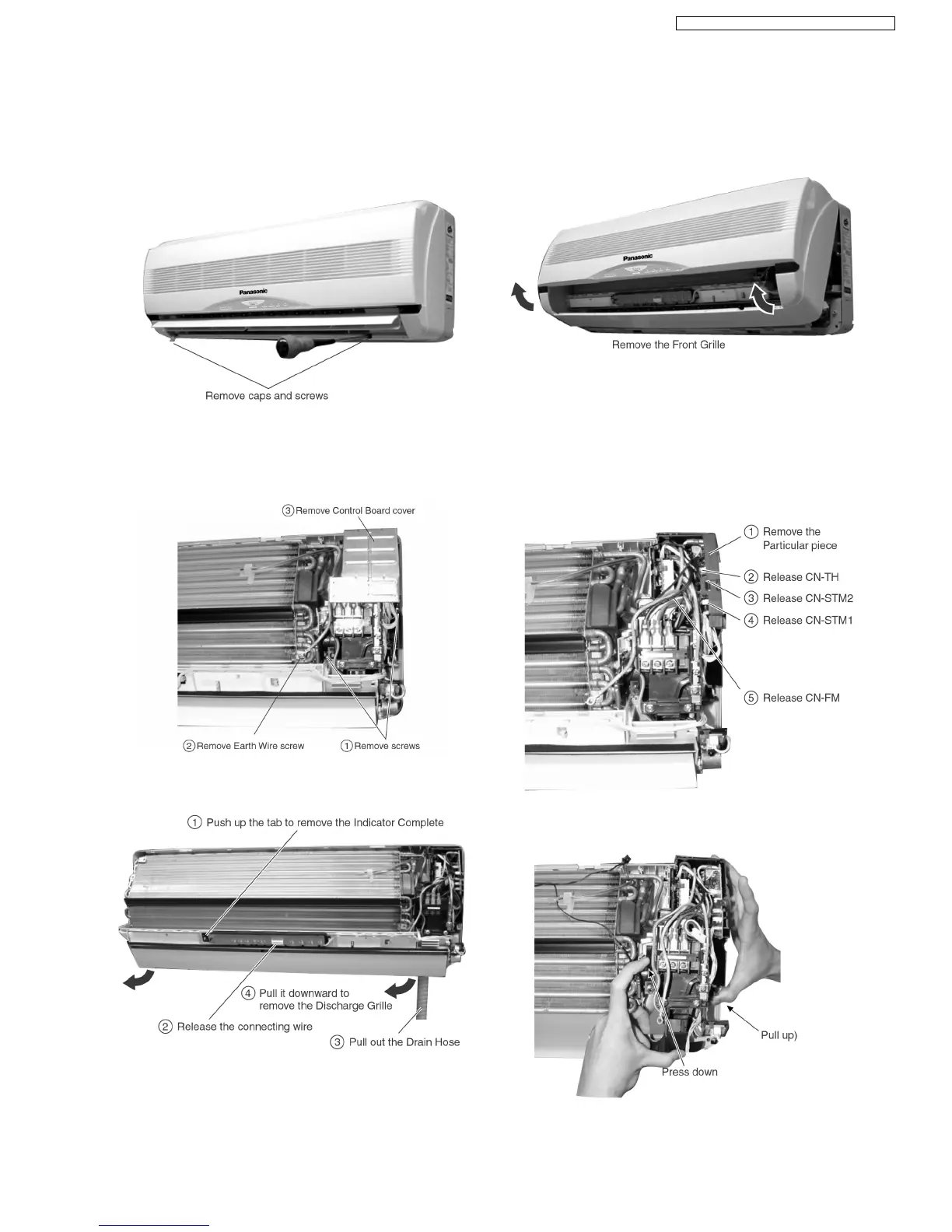 Panasonic

Remove caps and screws

Panasonic

Remove the Front Grille

③ Remove Control Board cover

② Remove Earth Wire screw

① Remove screws

① Remove the Particular piece

② Release CN-TH

③ Release CN-STM2

④ Release CN-STM1

⑤ Release CN-FM

① Push up the tab to remove the Indicator Complete

④ Pull it downward to remove the Discharge Grille

② Release the connecting wire

③ Pull out the Drain Hose

Pull up)

Press down