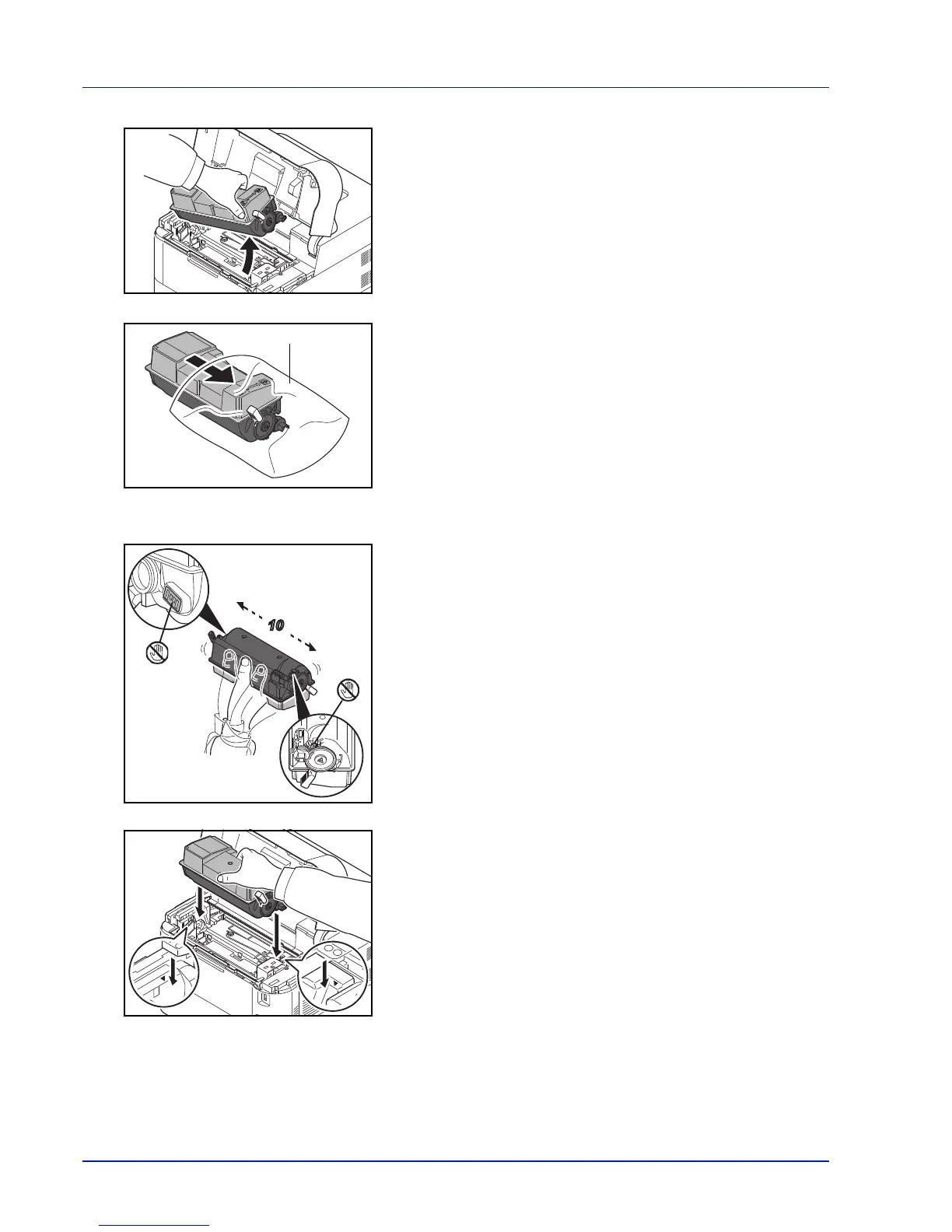 10