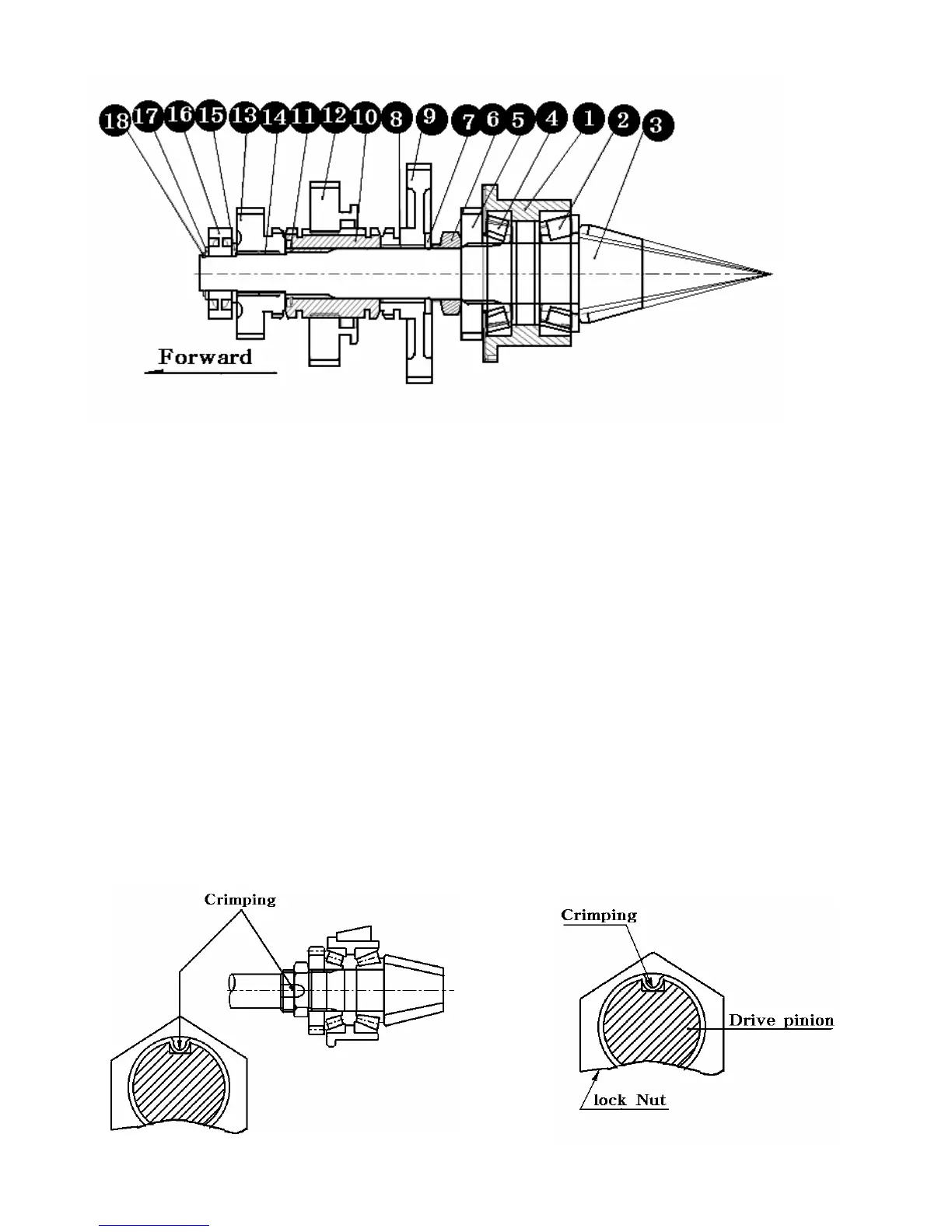 18 17 16 15 13 14 11 12 10 8 9 7 6 5 4 1 2 3

Forward

Crimping

Crimping

Drive pinion

lock Nut