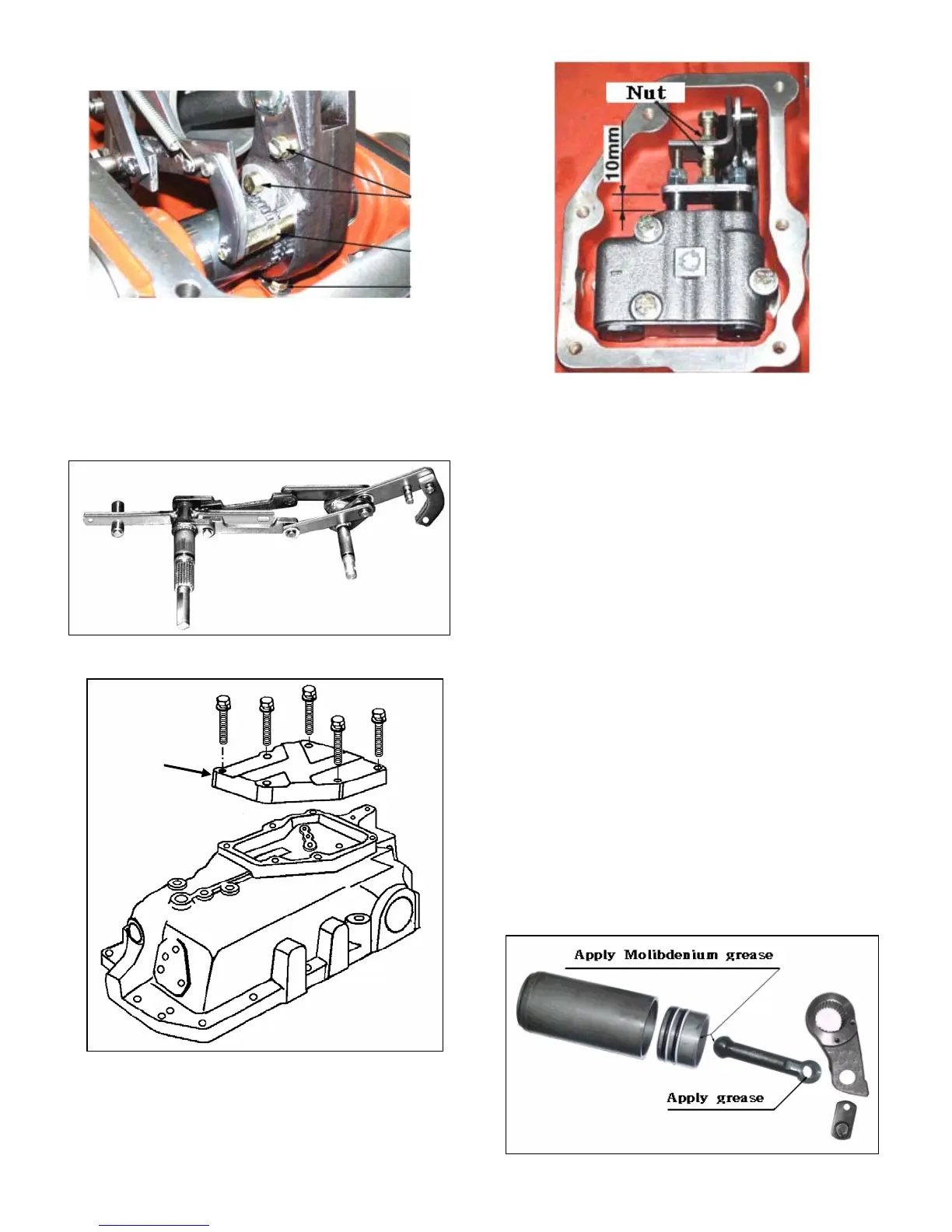 Nut

10mm

Apply Molibdenium grease

Apply grease