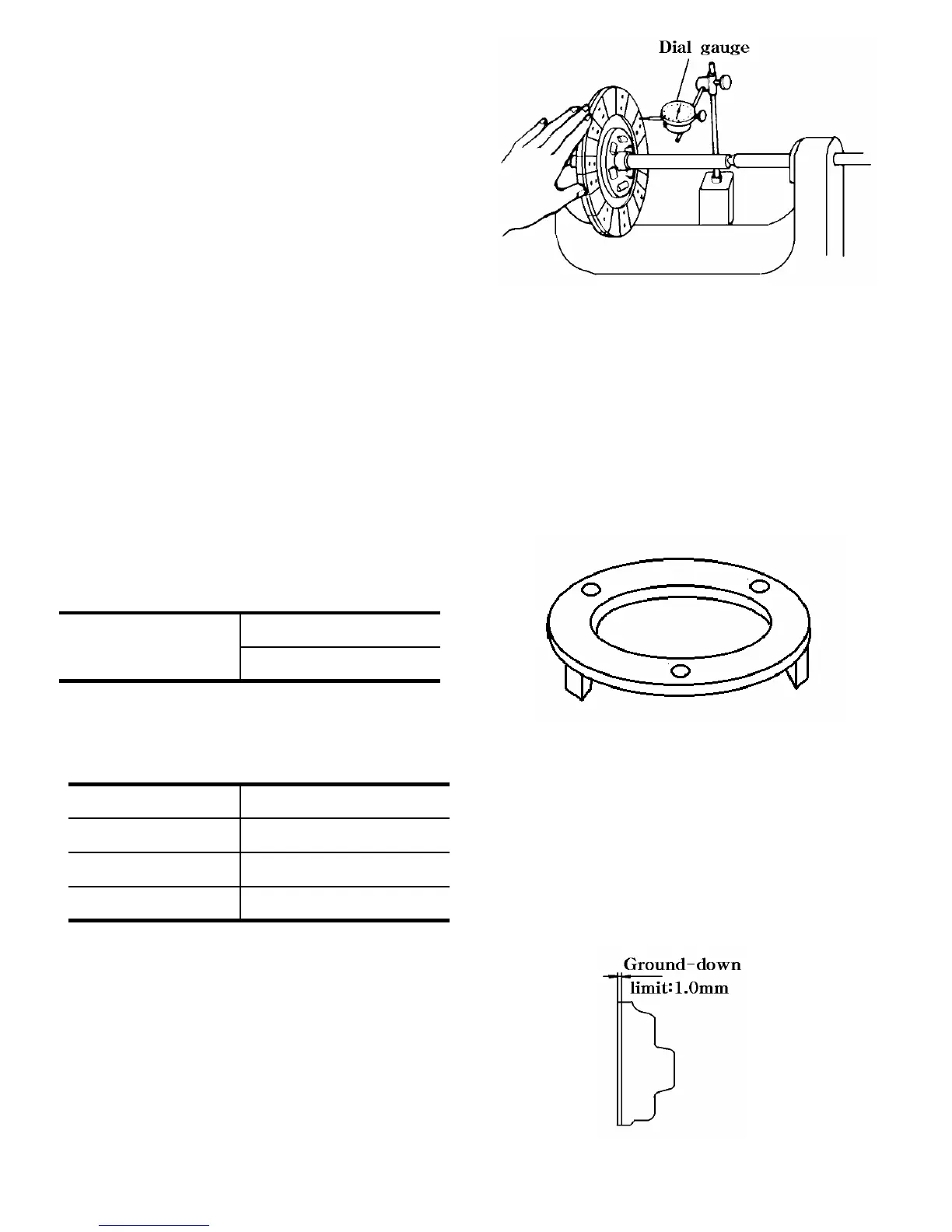 Dial gauge

Ground-down limit:1.0mm