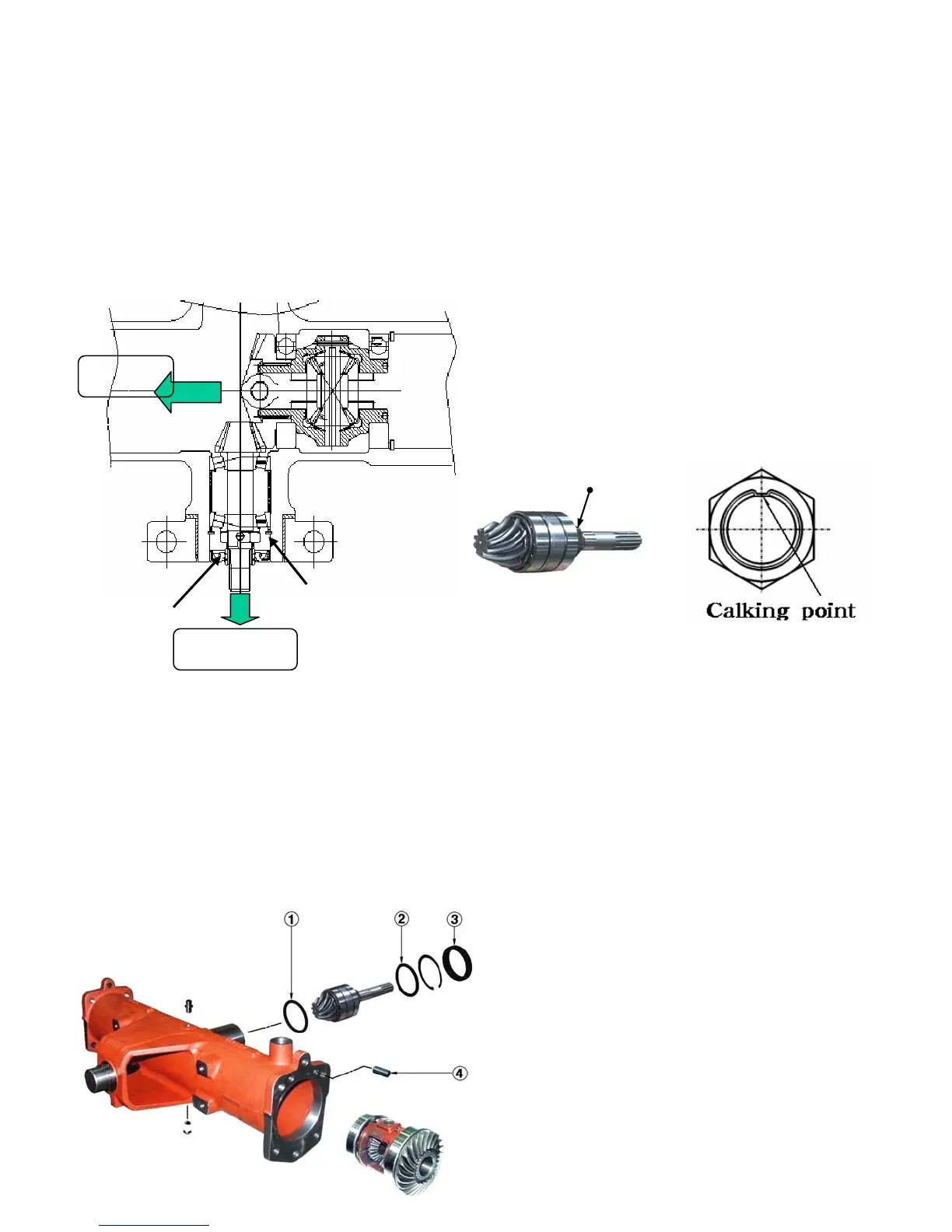 Calking point

①
②
③
④