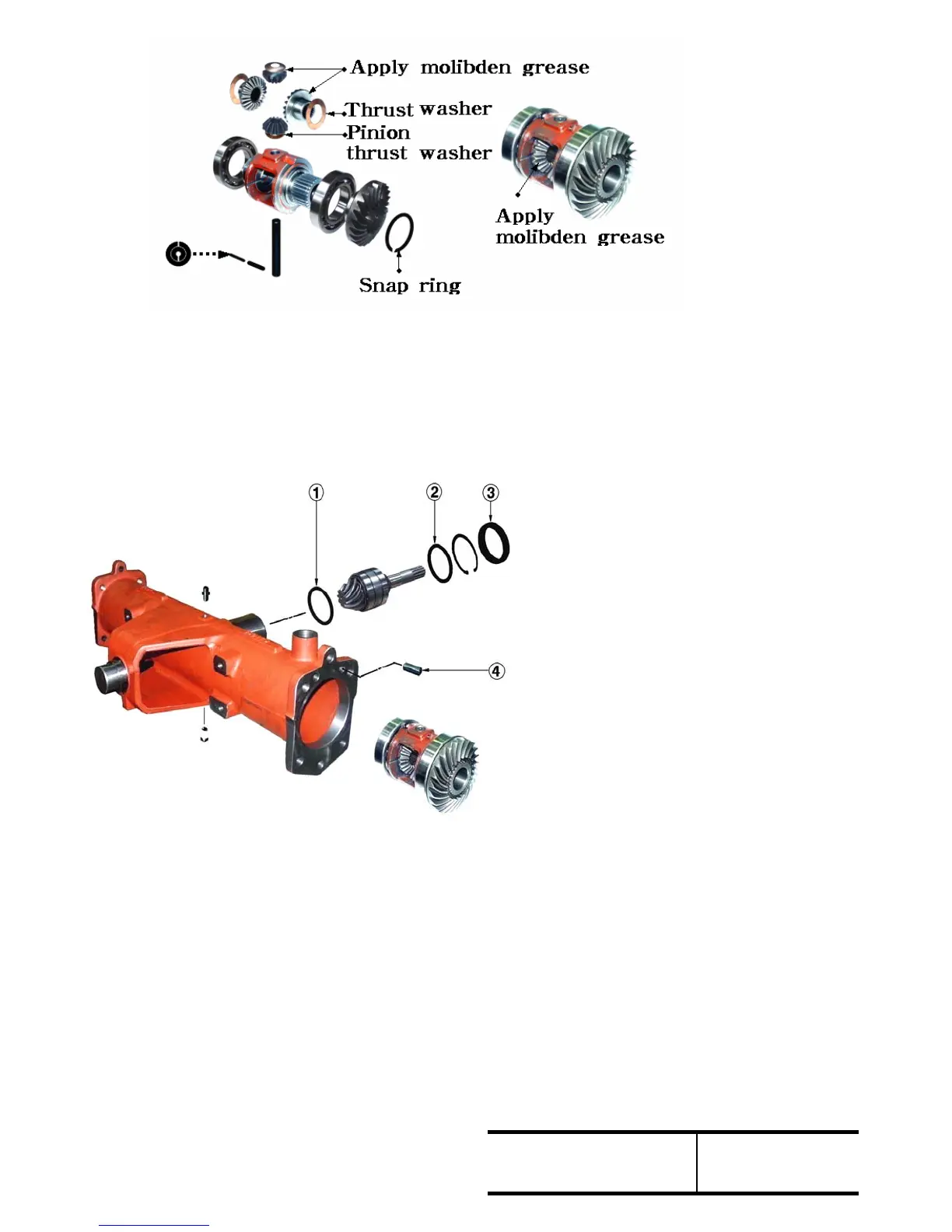 Apply molibden grease
Thrust washer
Pinion thrust washer
Apply molibden grease
Snap ring

①
②
③
④