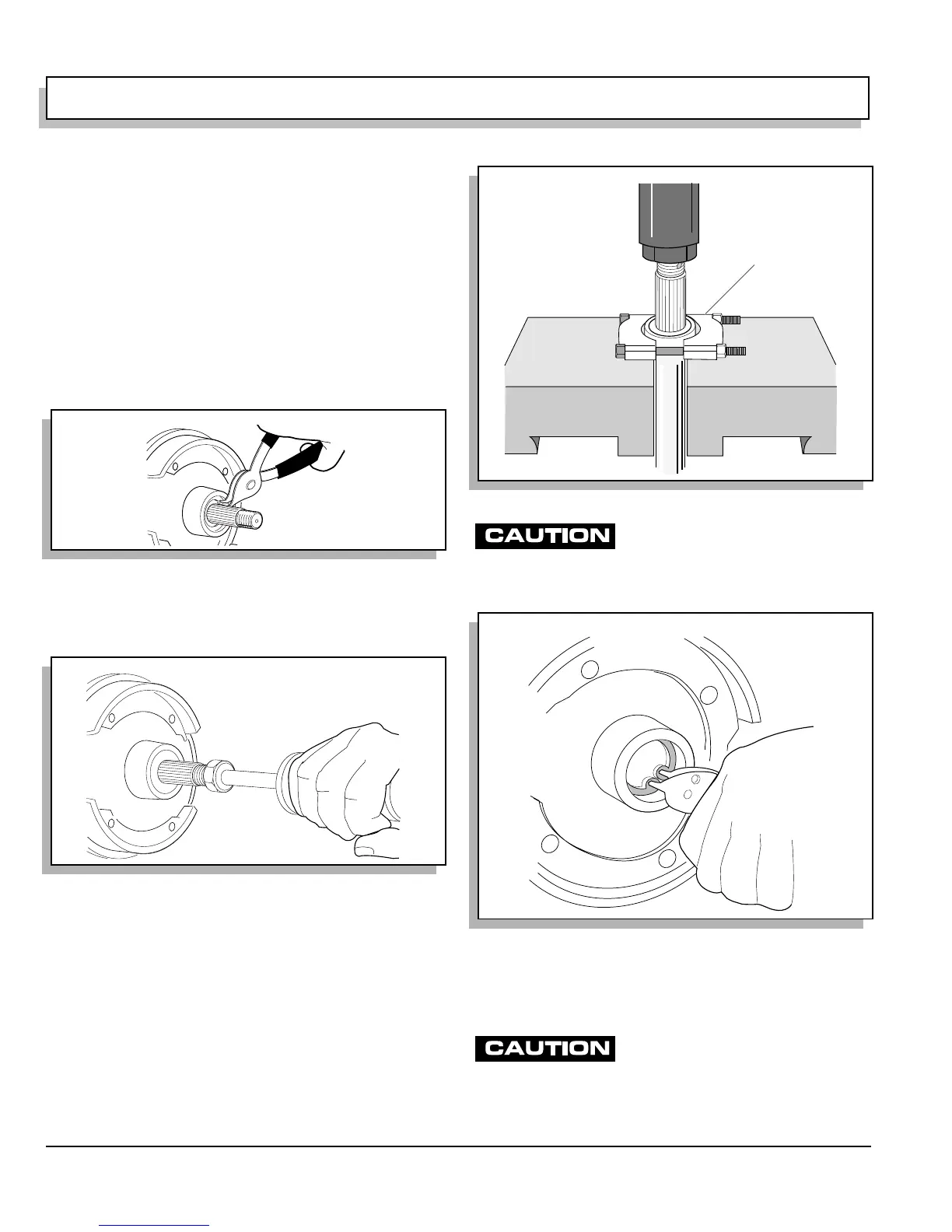 CAUTION

CAUTION