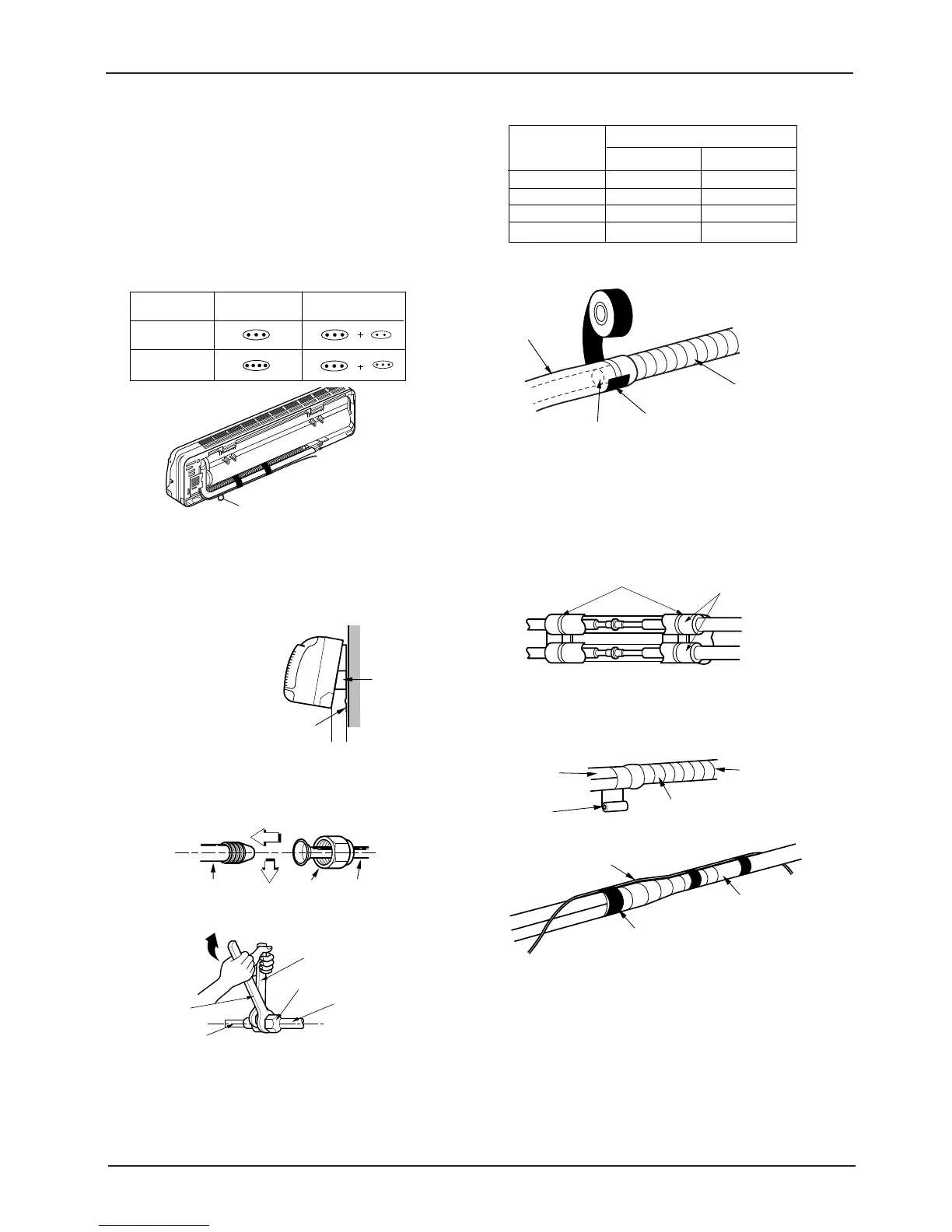 +

+