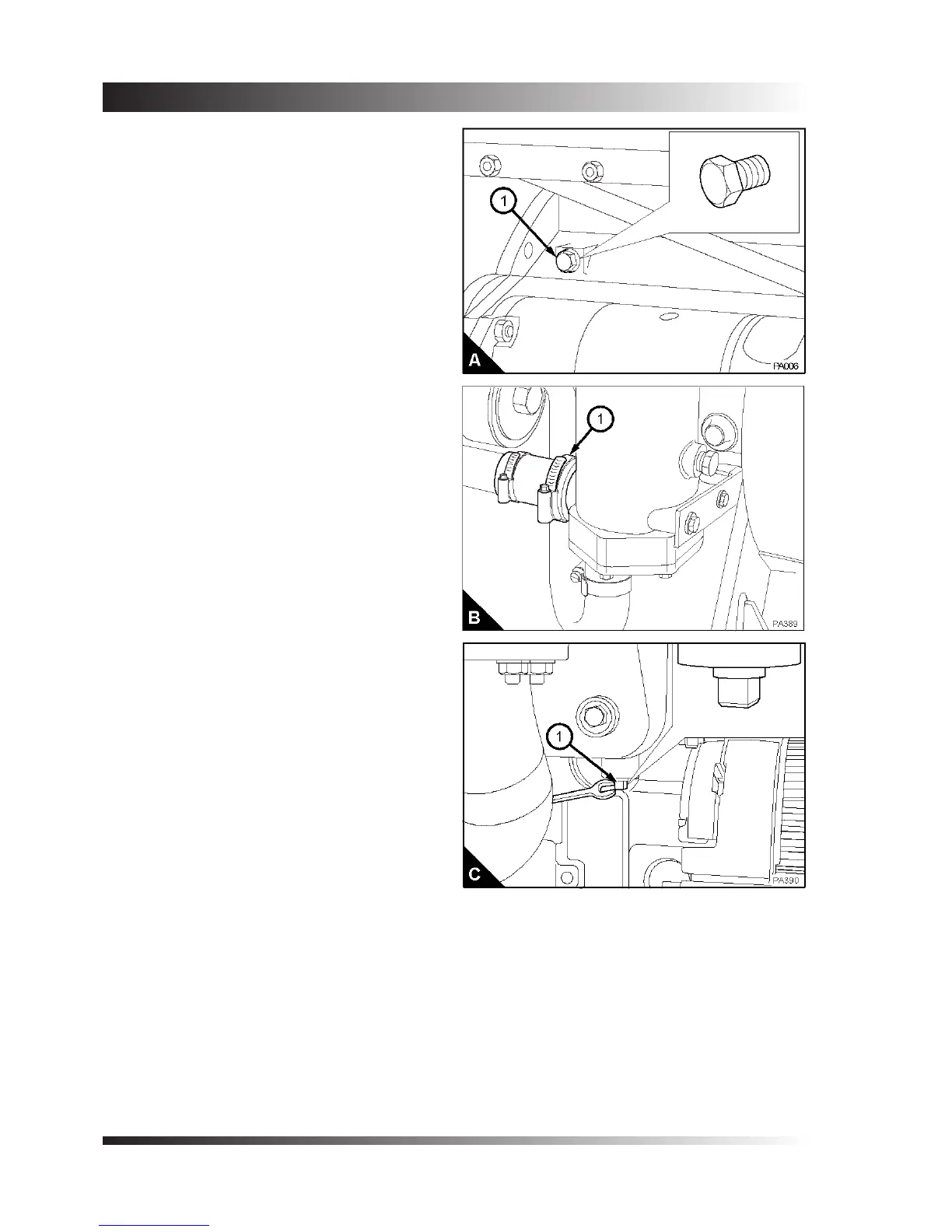 1

A

PA006

1

B

PA389

1

C

PA390