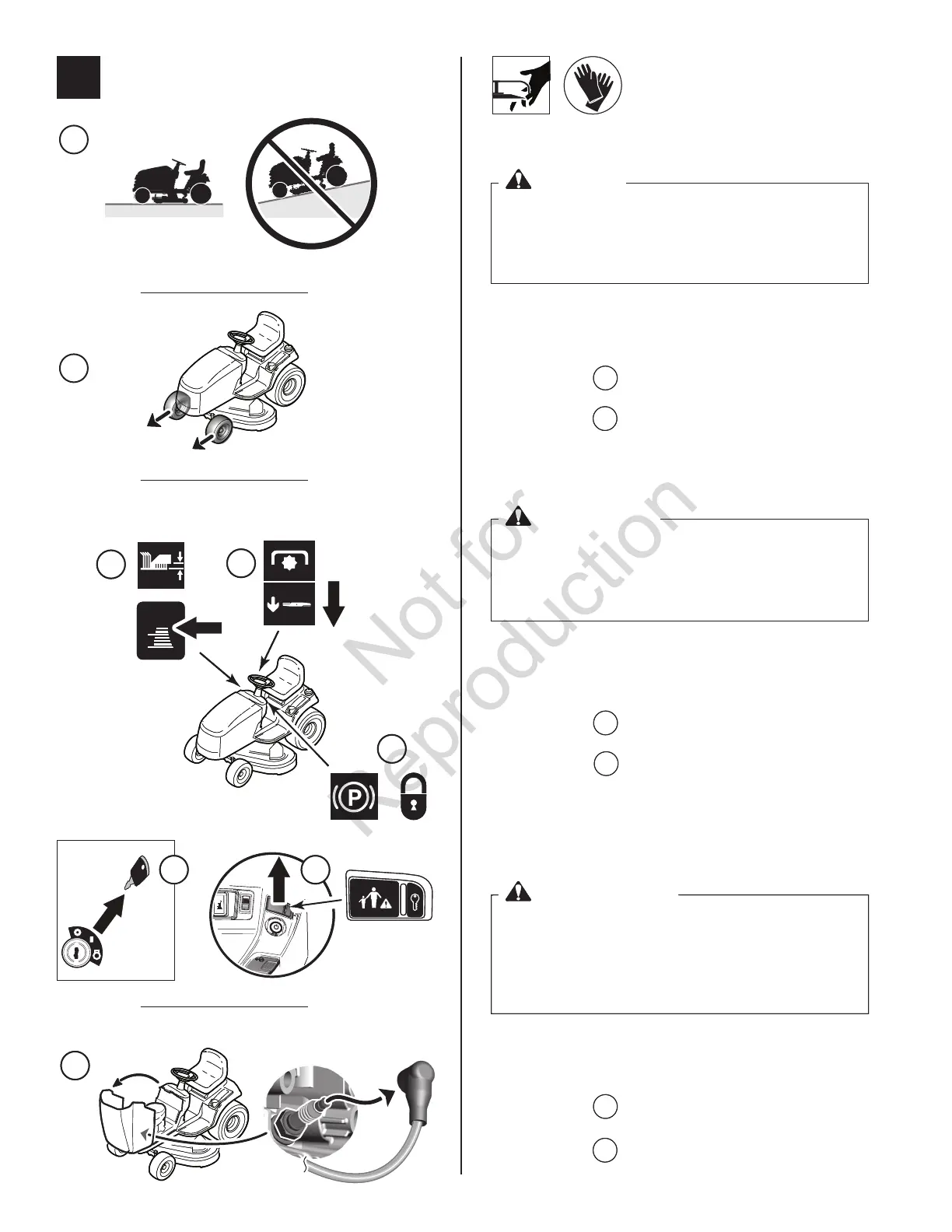 Not for Reproduction