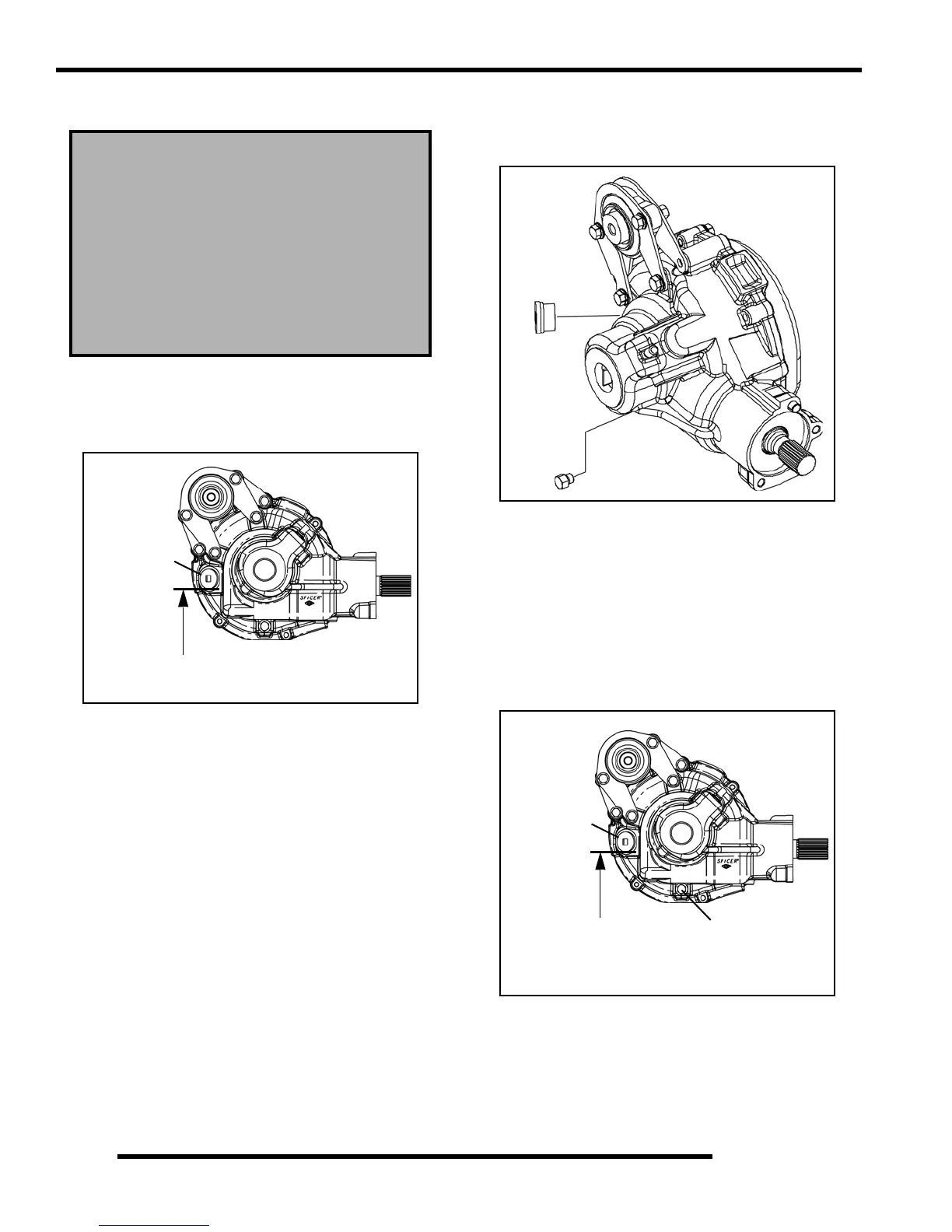 SPICER

SPICER