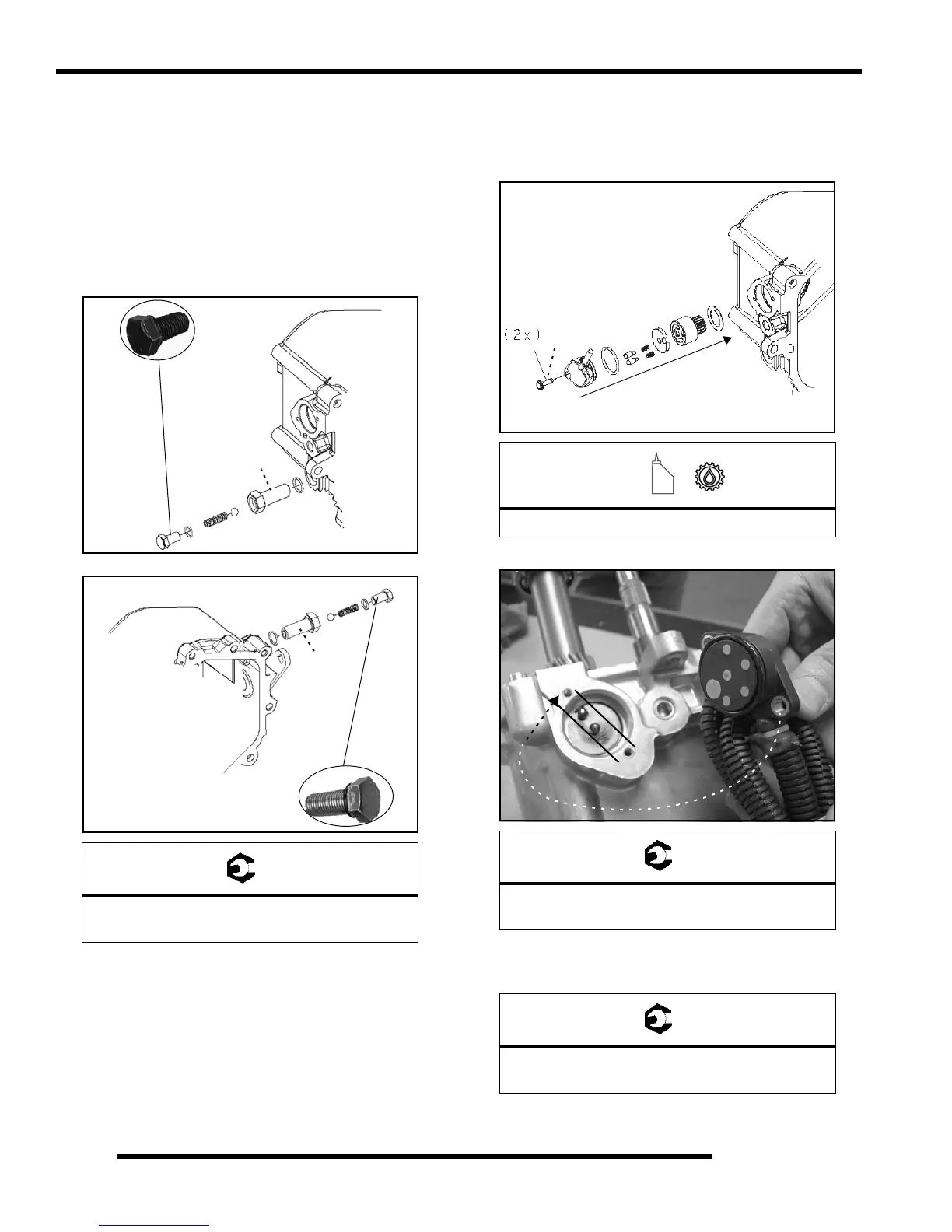 ( 2 x )