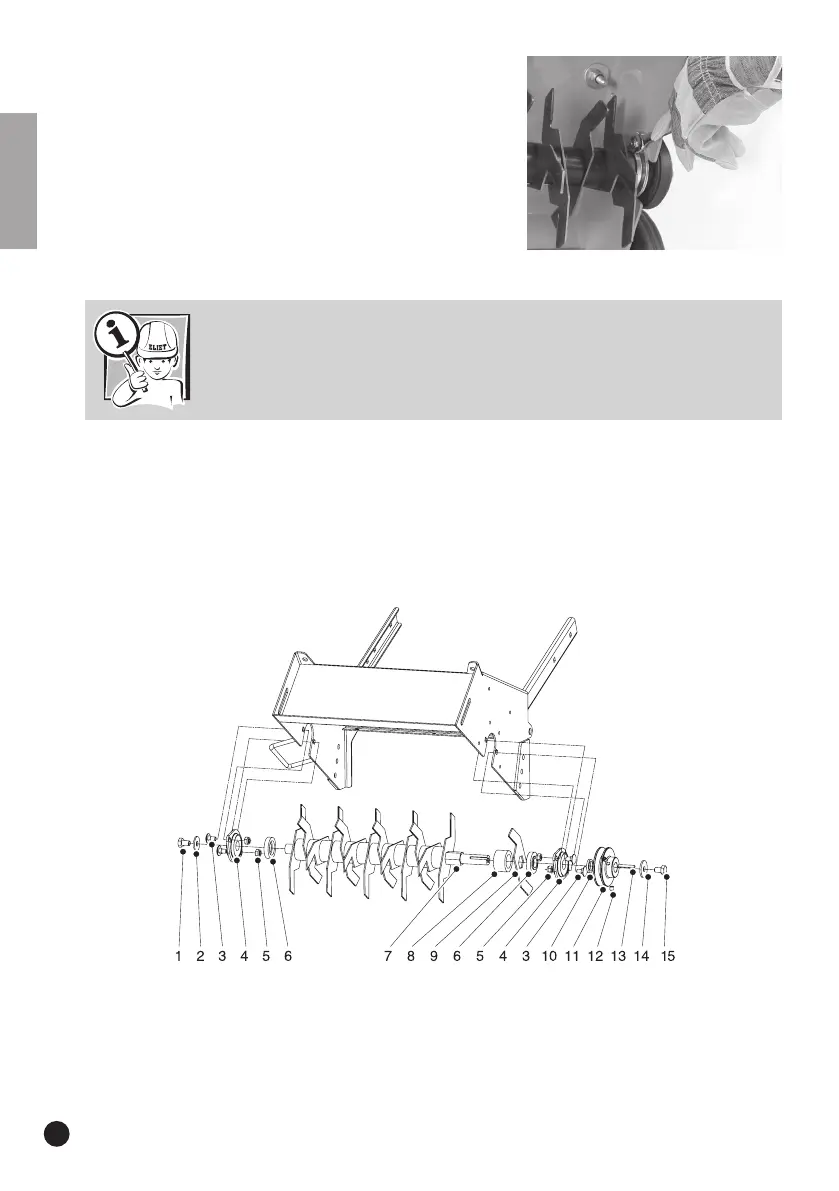 ELIET

1 2 3 4 5 6 7 8 9 6 5 4 3 10 11 12 13 14 15