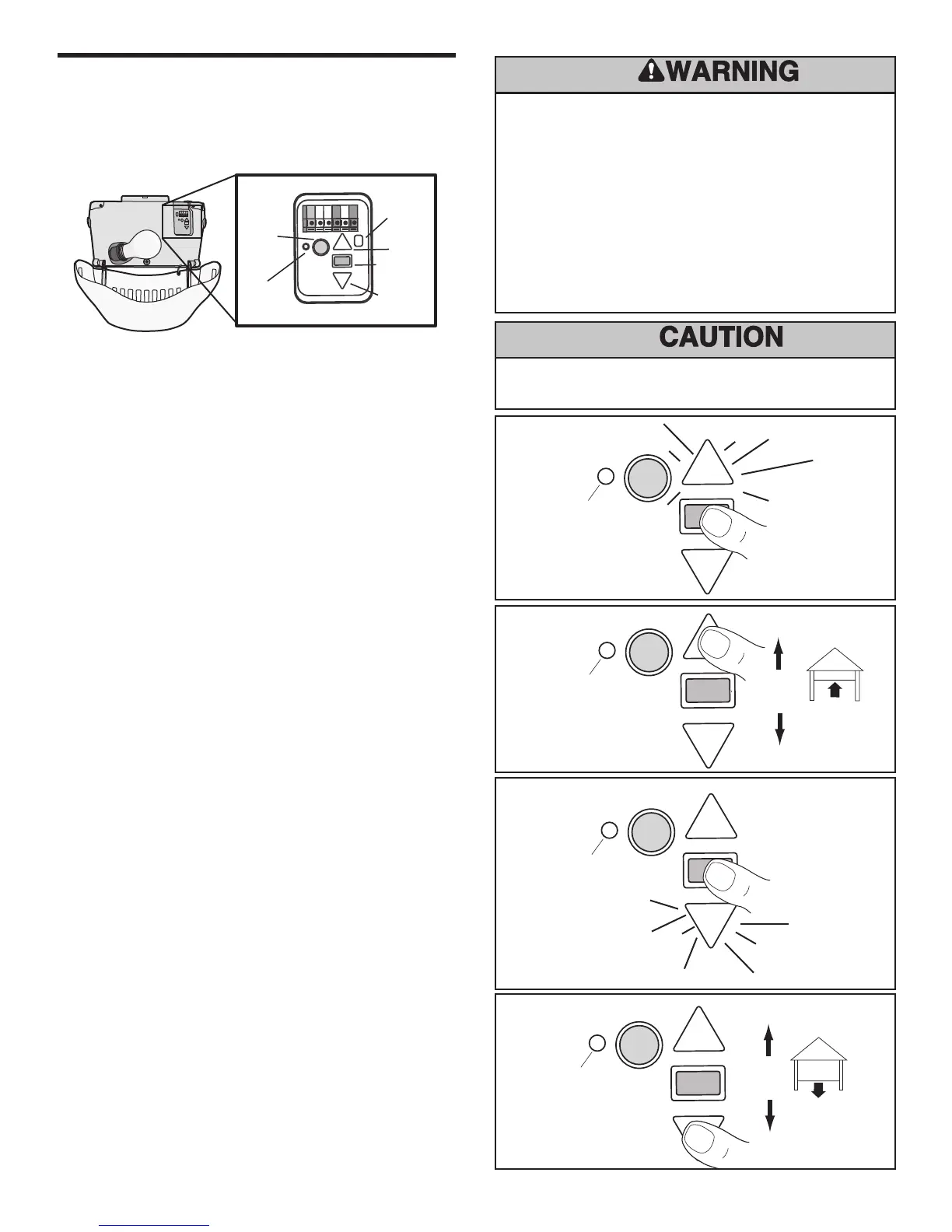 WARNING

CAUTION