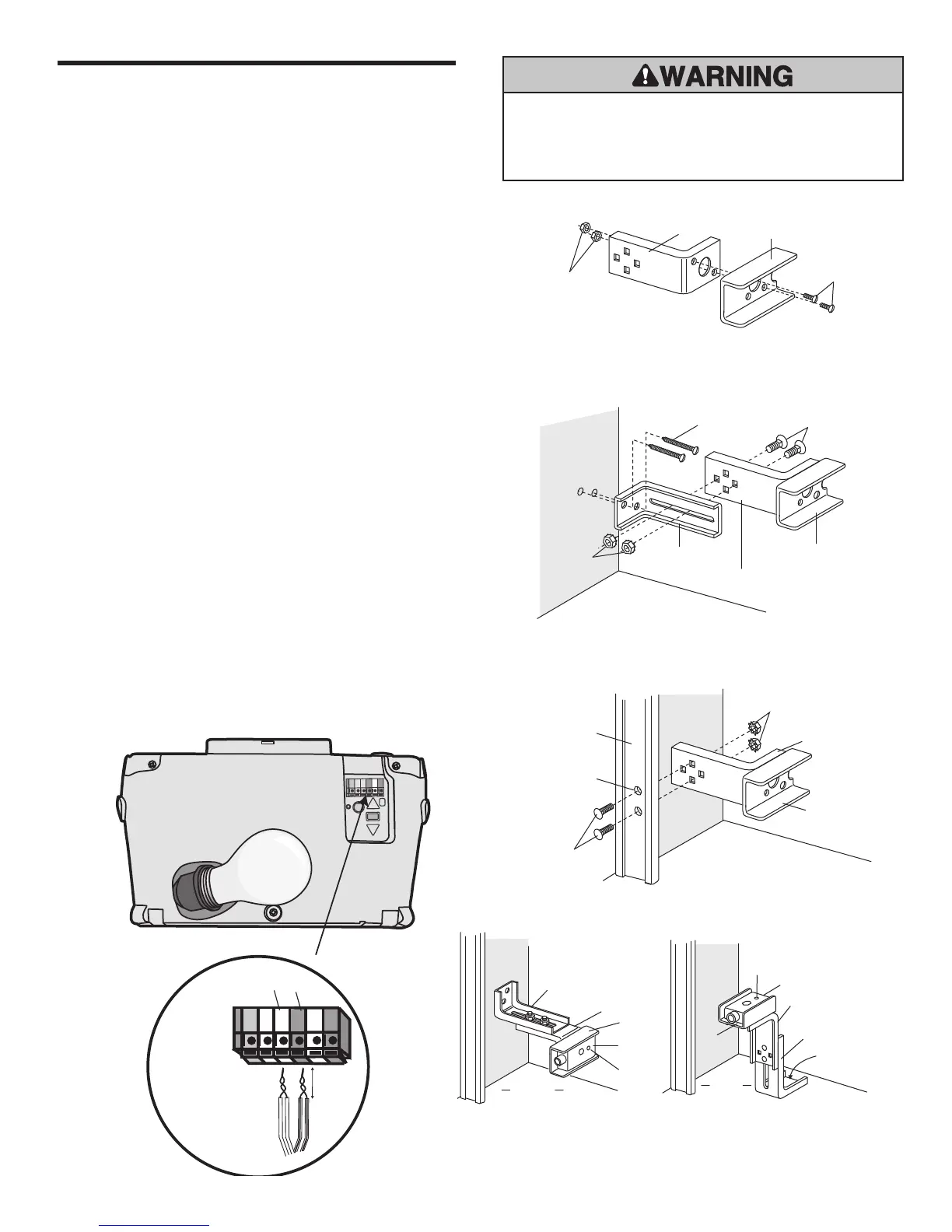 WARNING