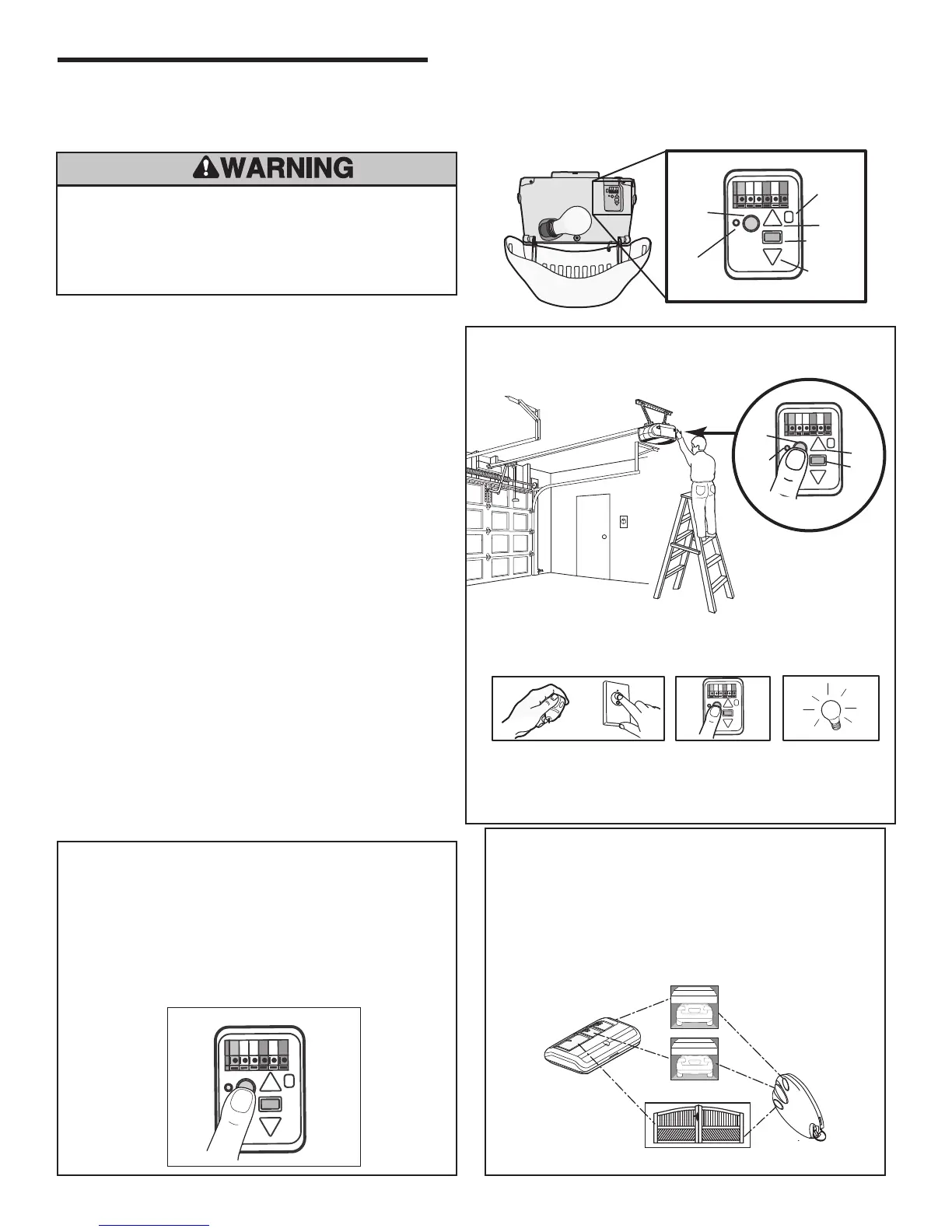 WARNING