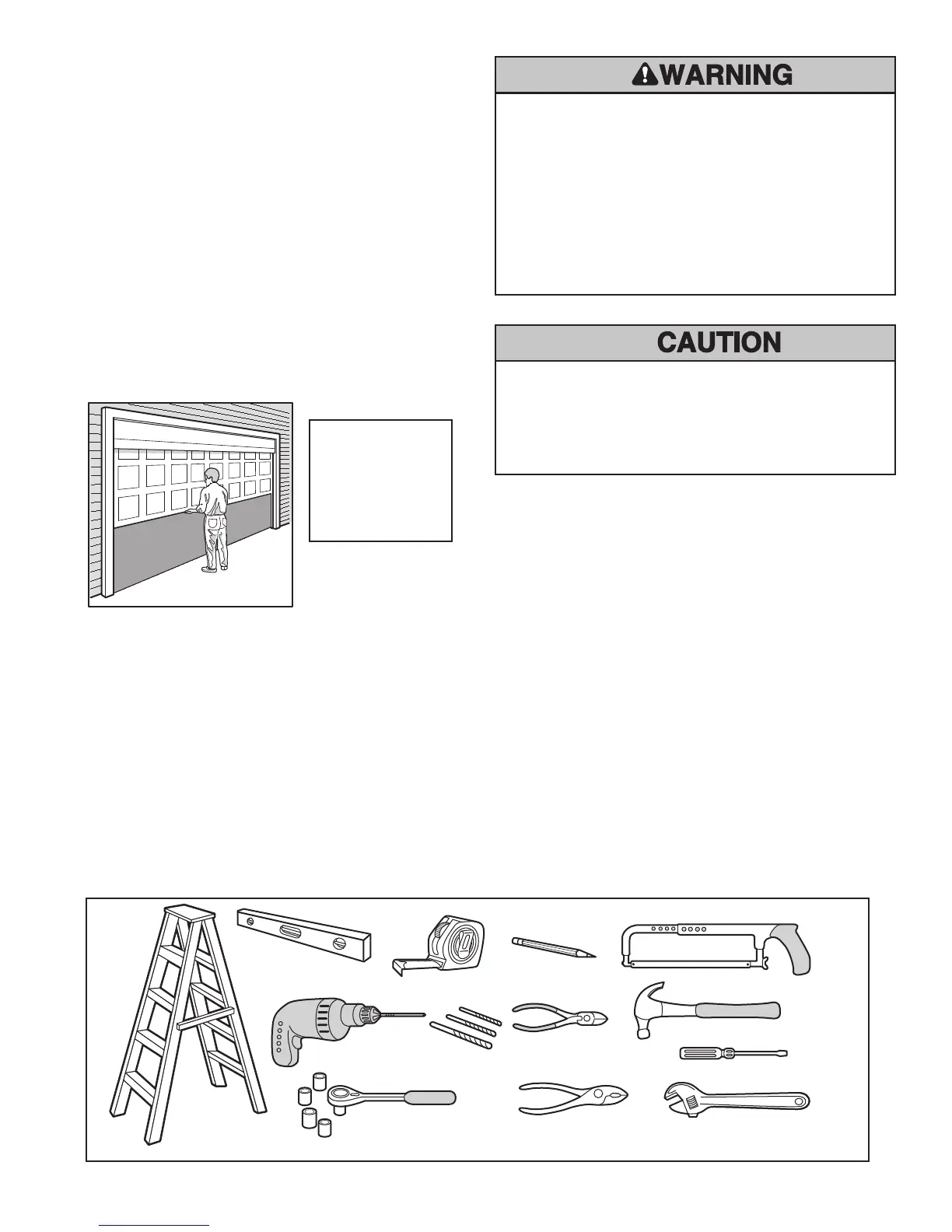 WARNING

CAUTION