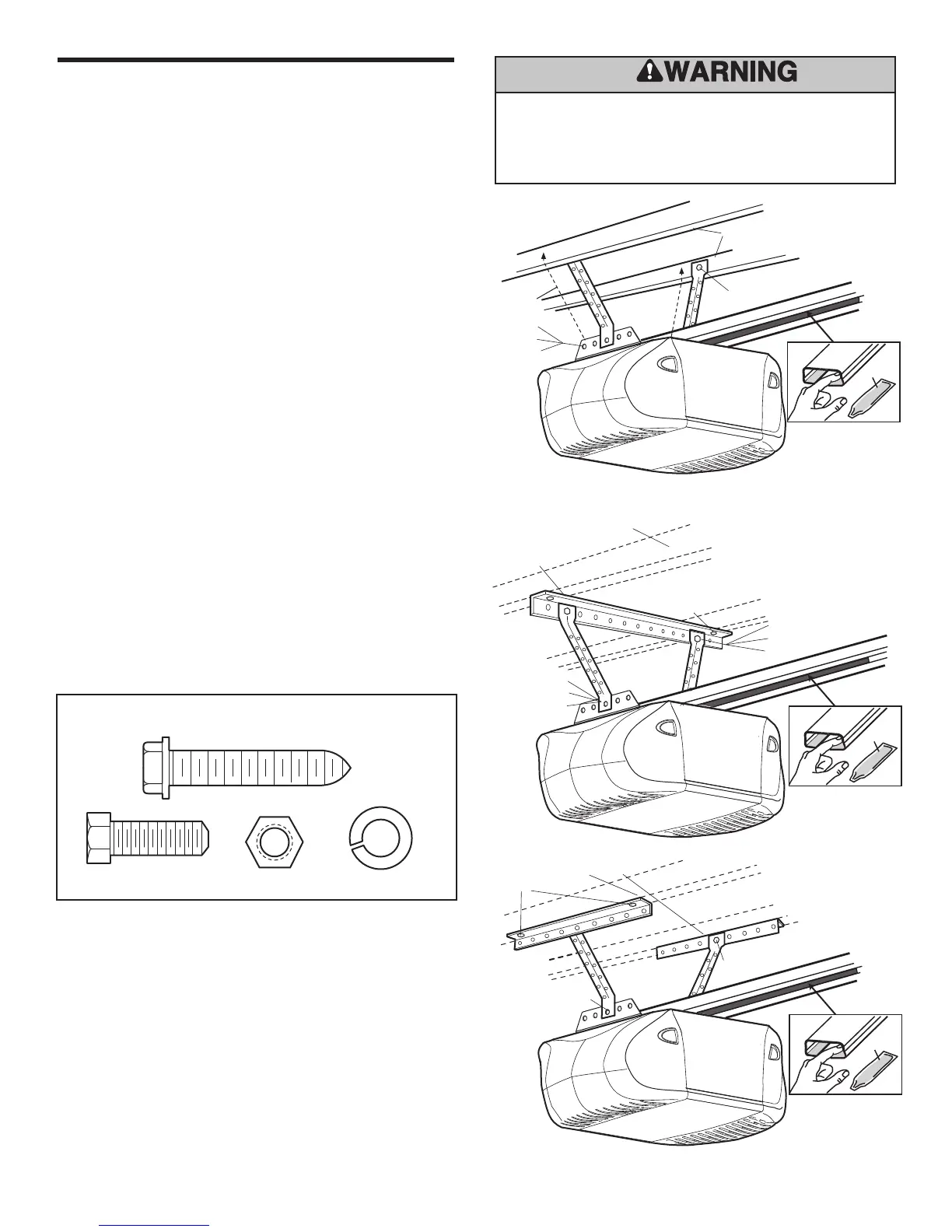 WARNING