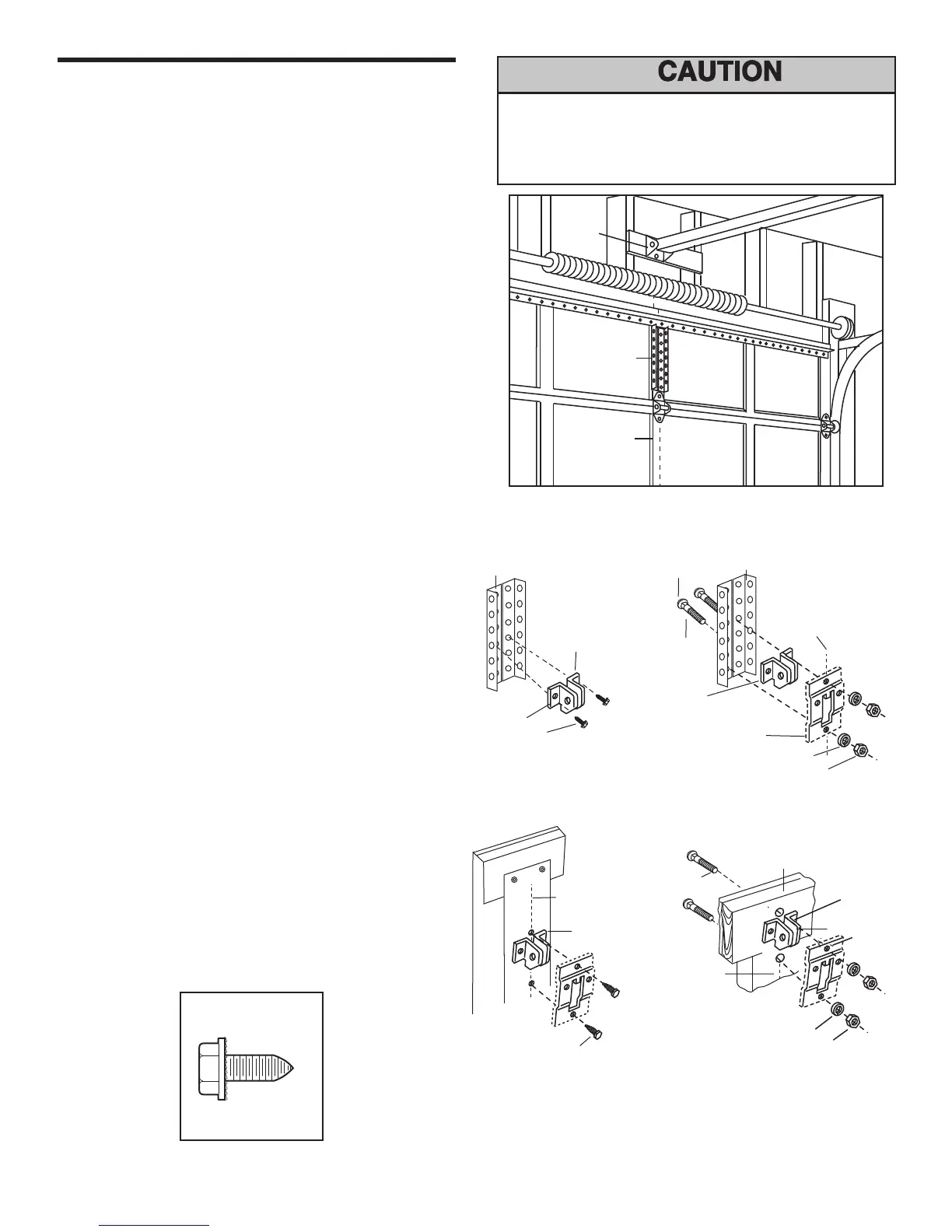 CAUTION