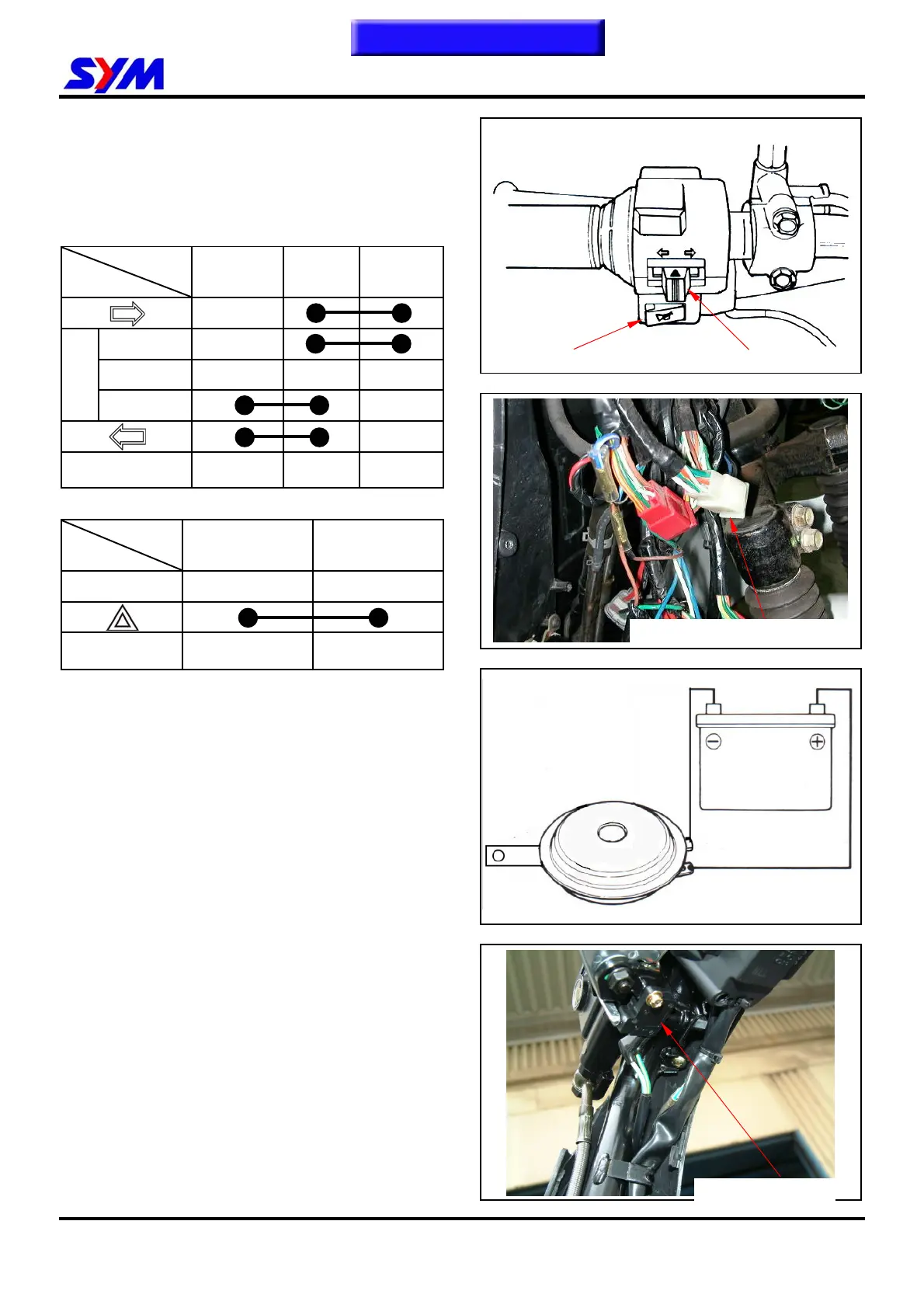 SYM