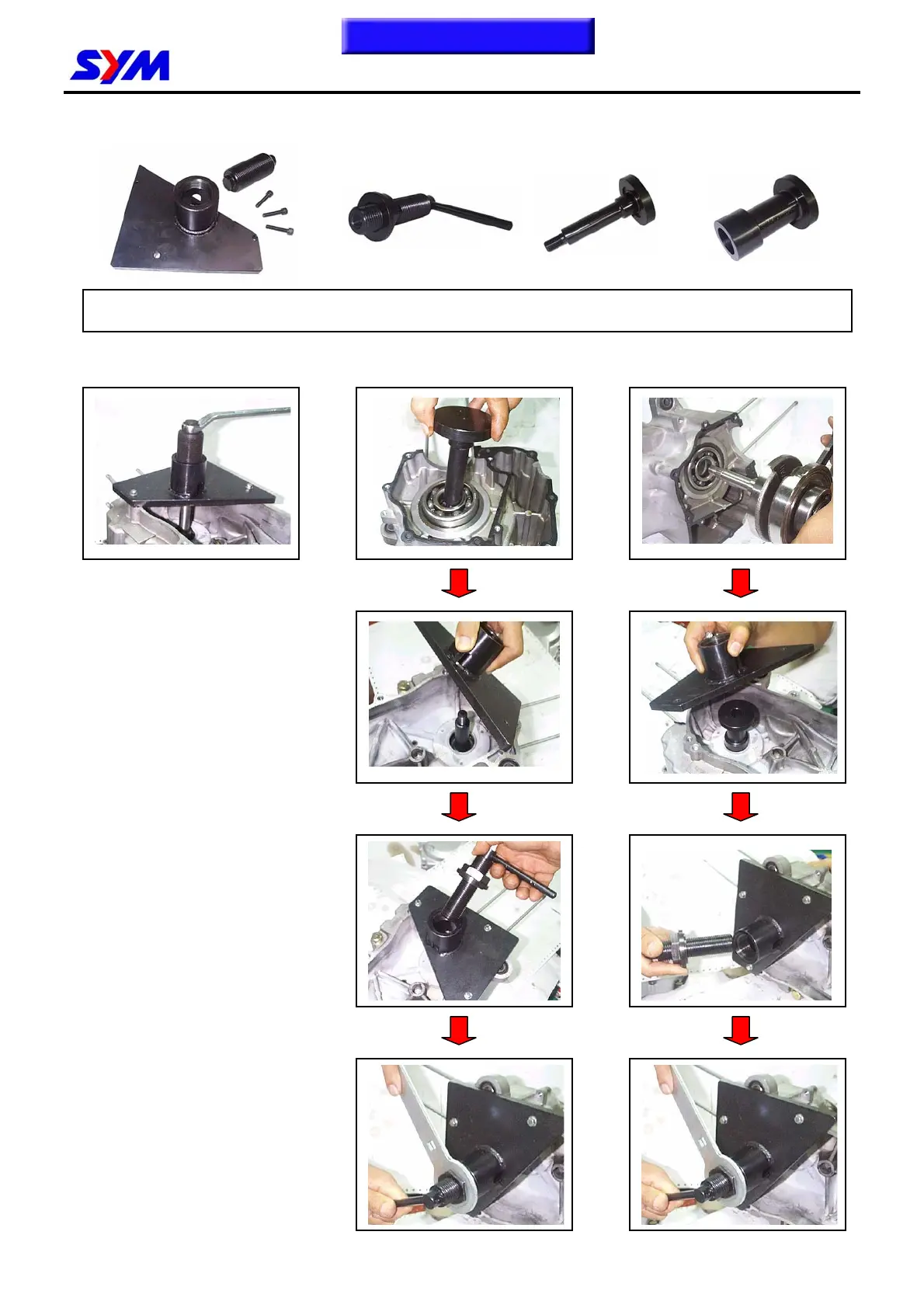 SYM