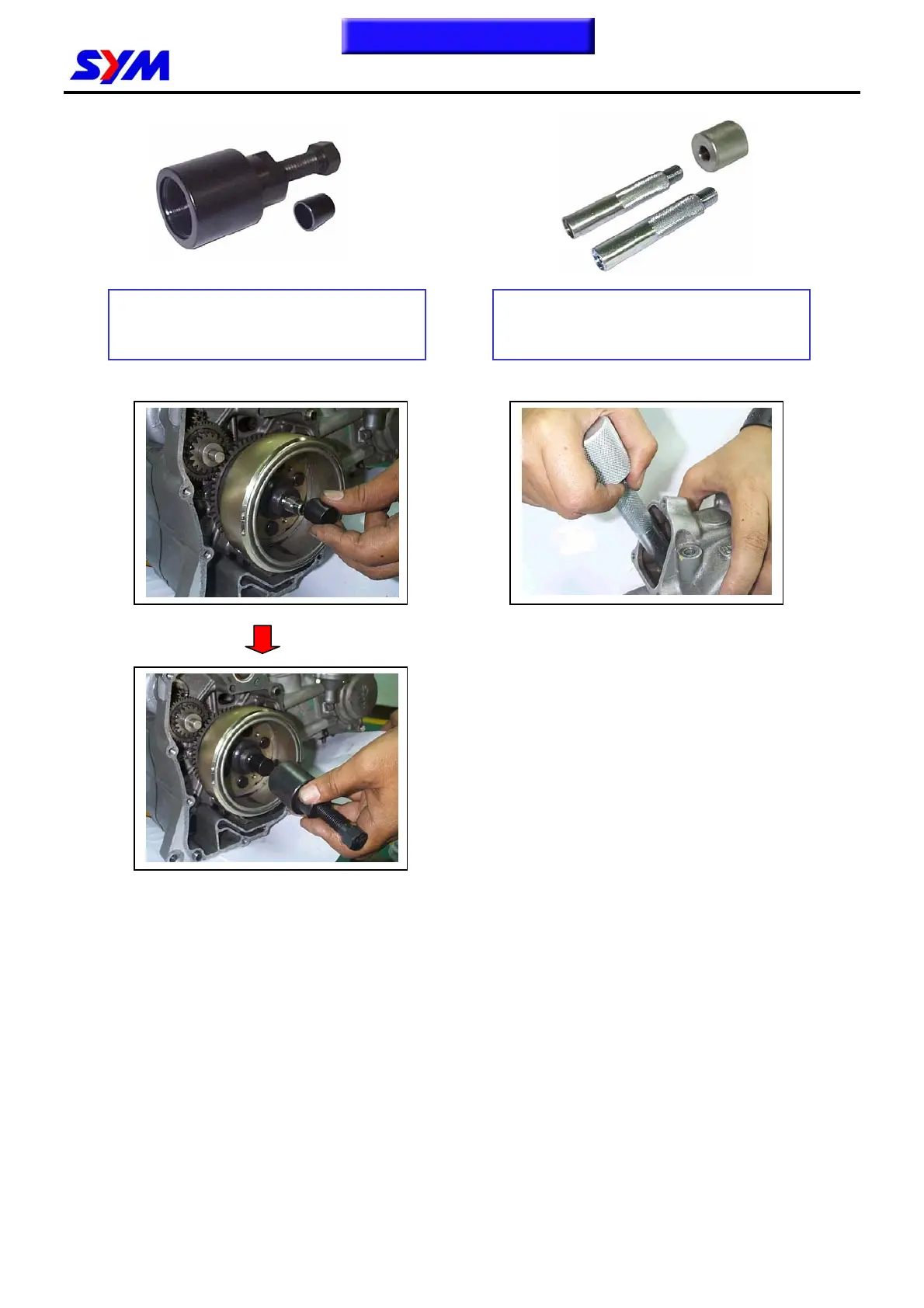 SYM