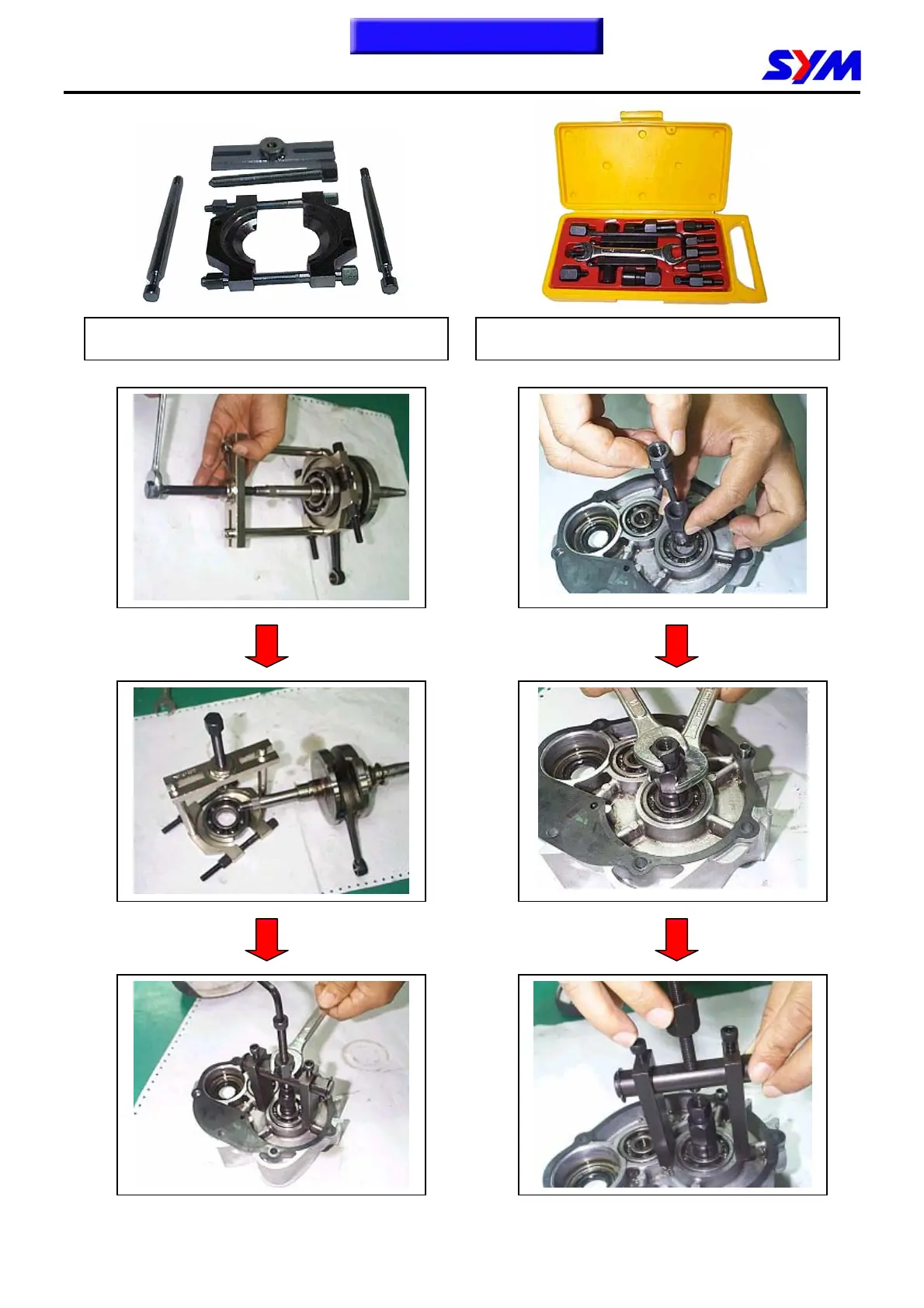 SYM