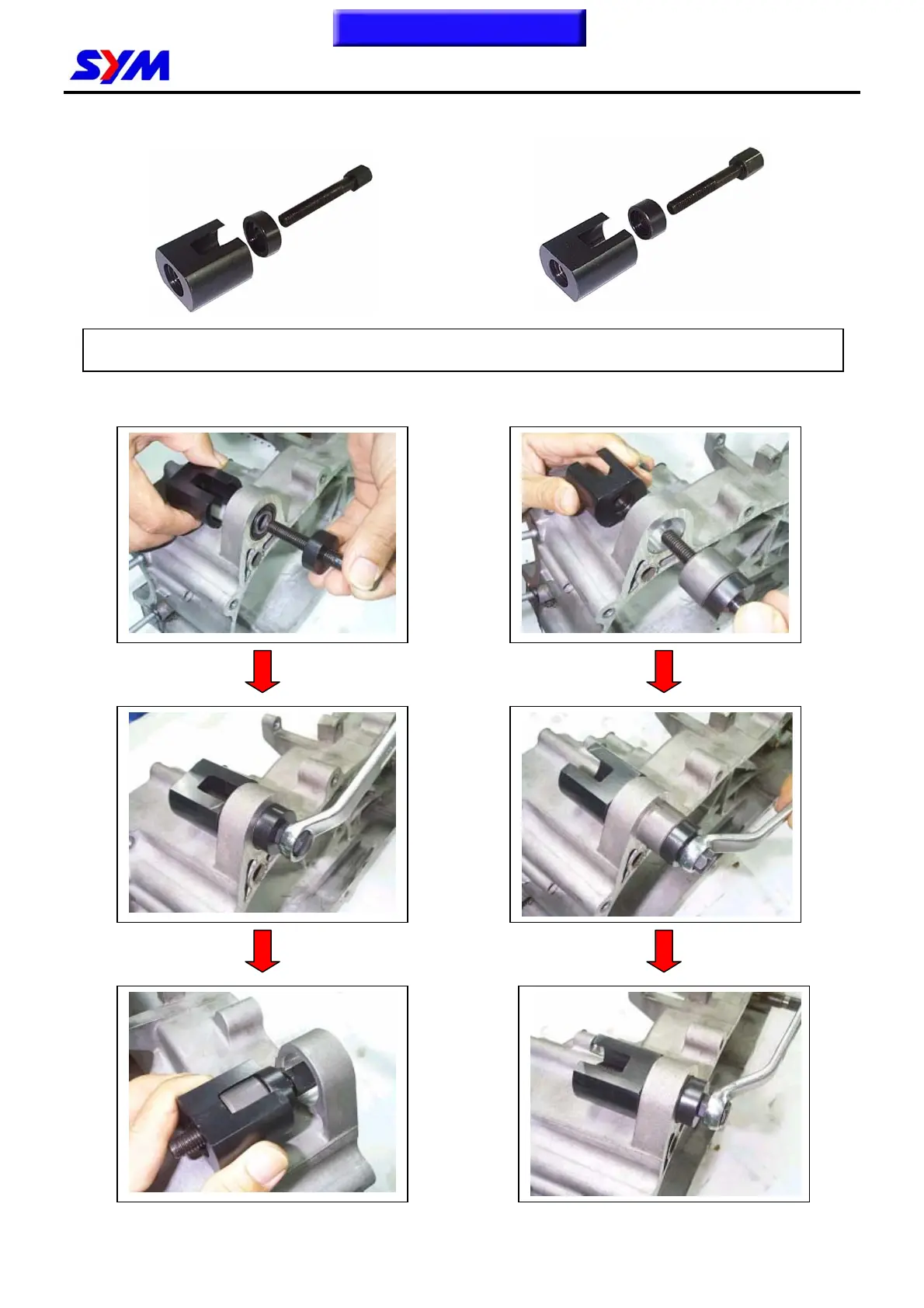 SYM