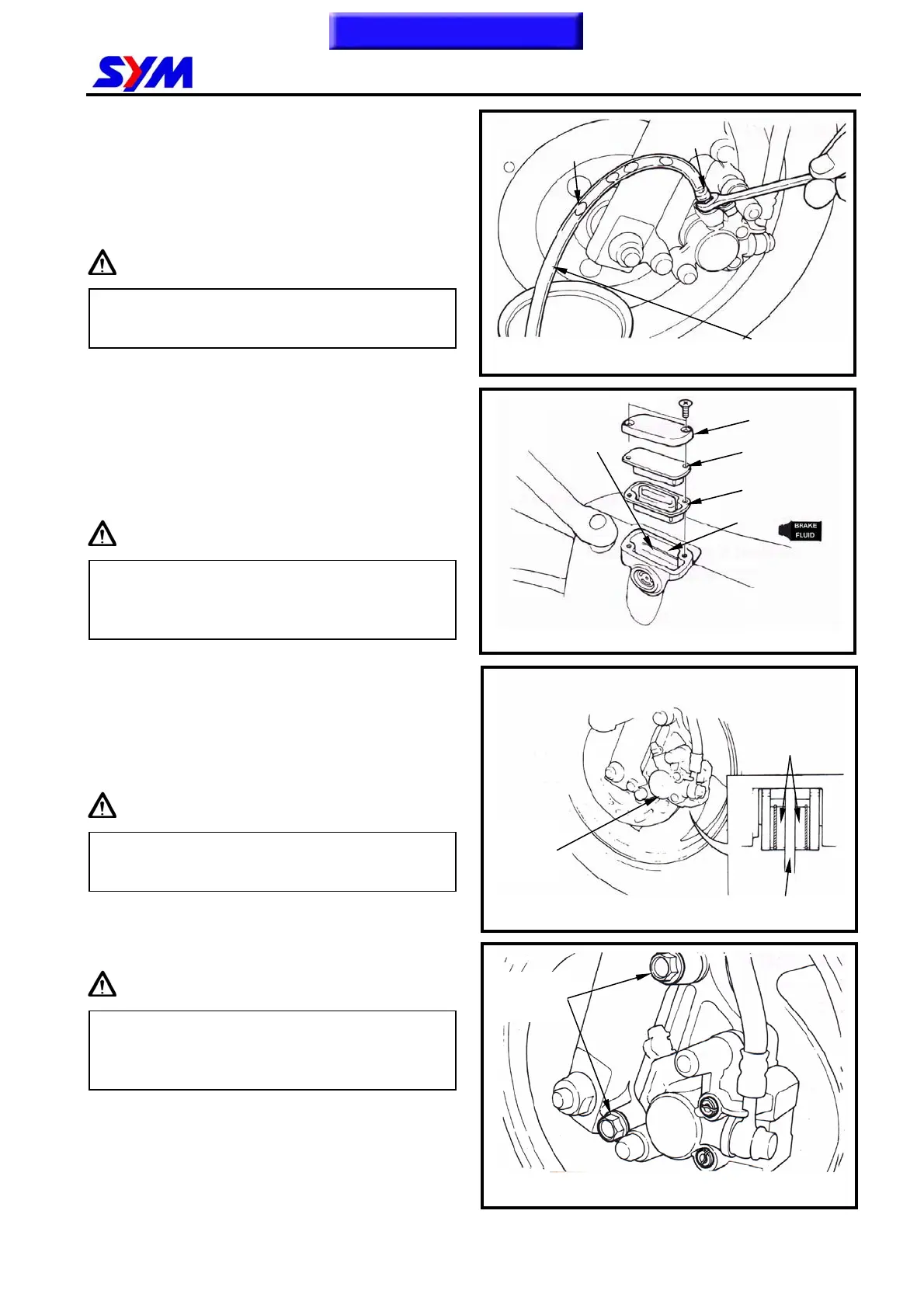 SYM

BRAKE
FLUID