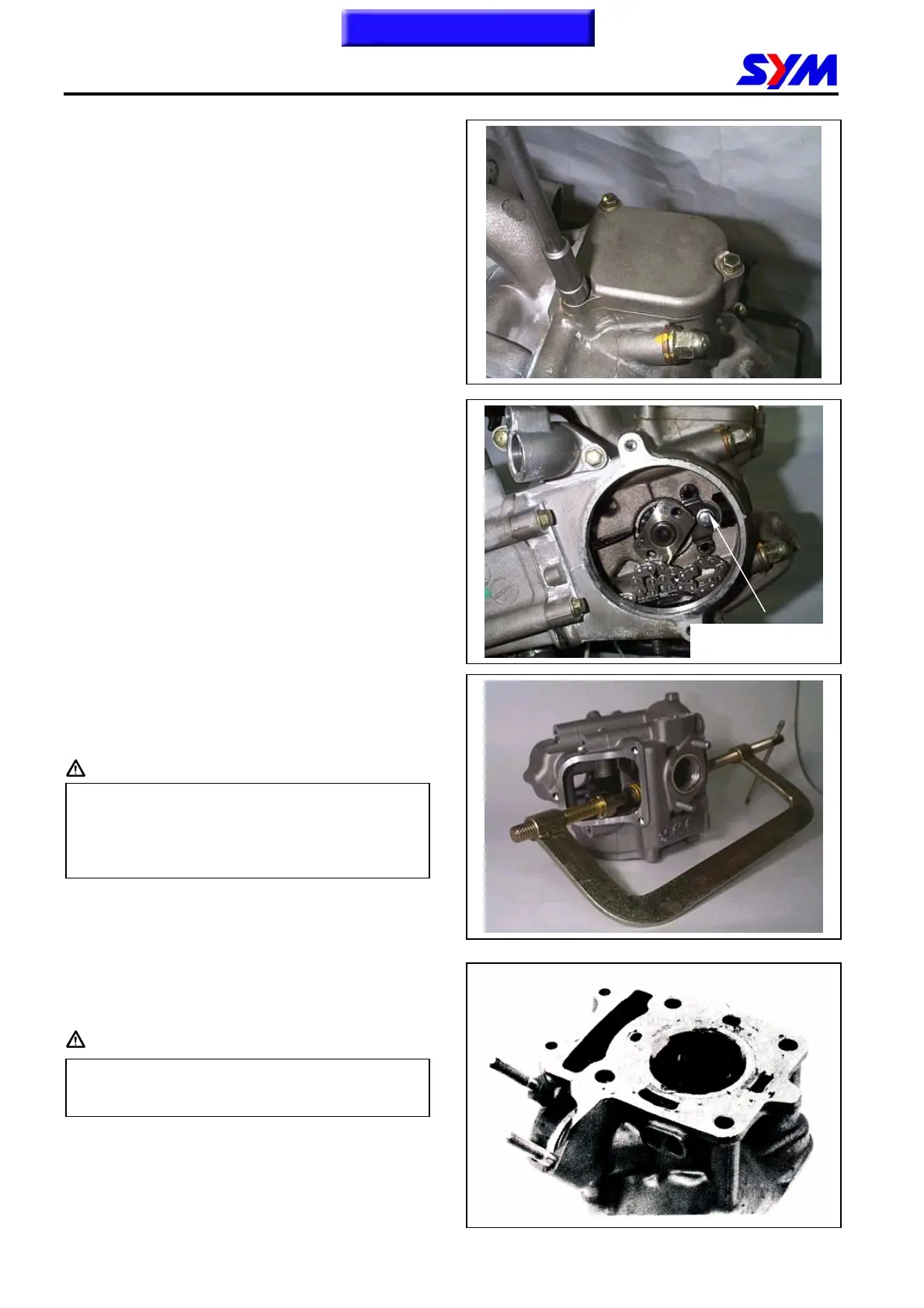 SYM