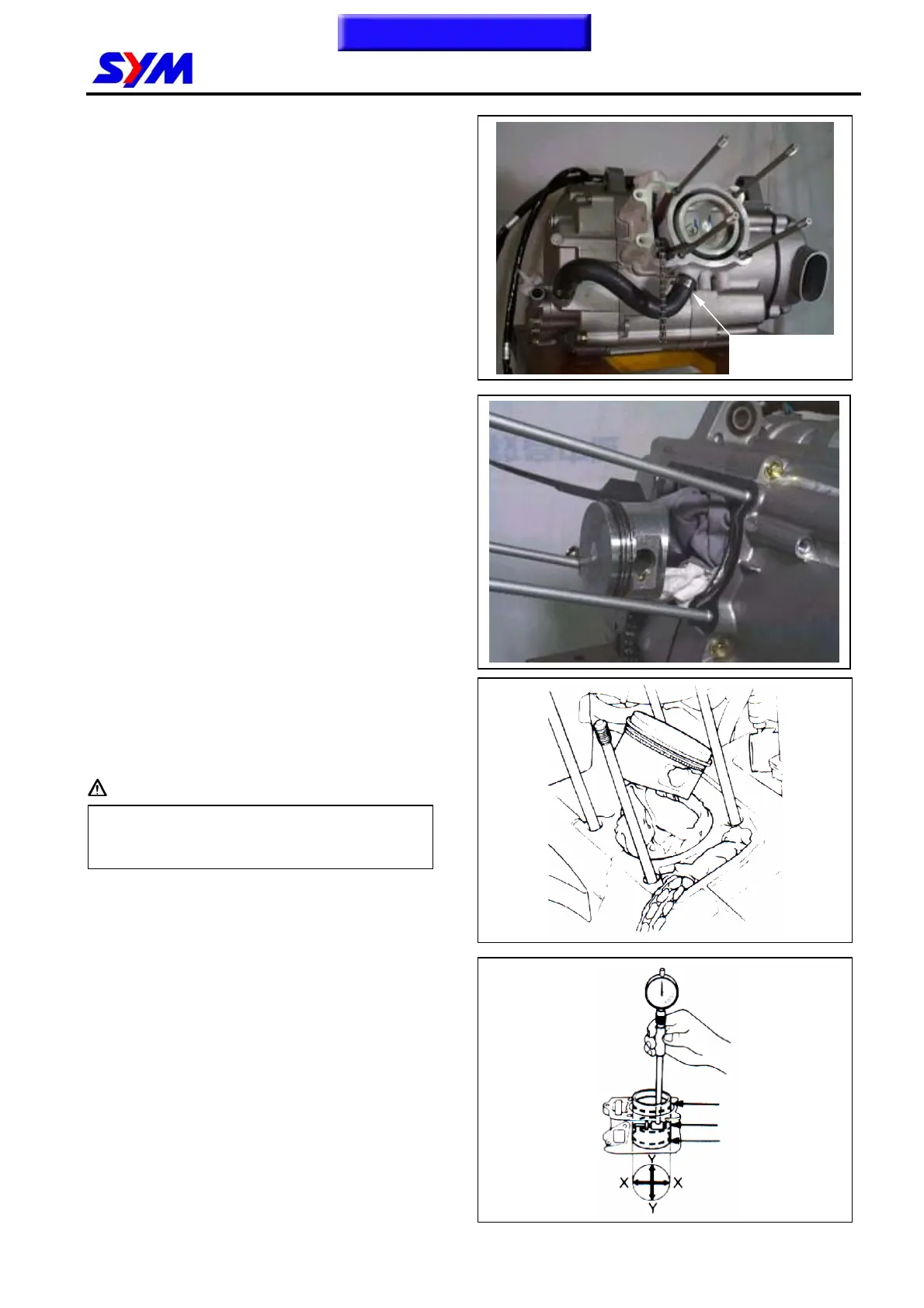 SYM

Y

X

X

Y