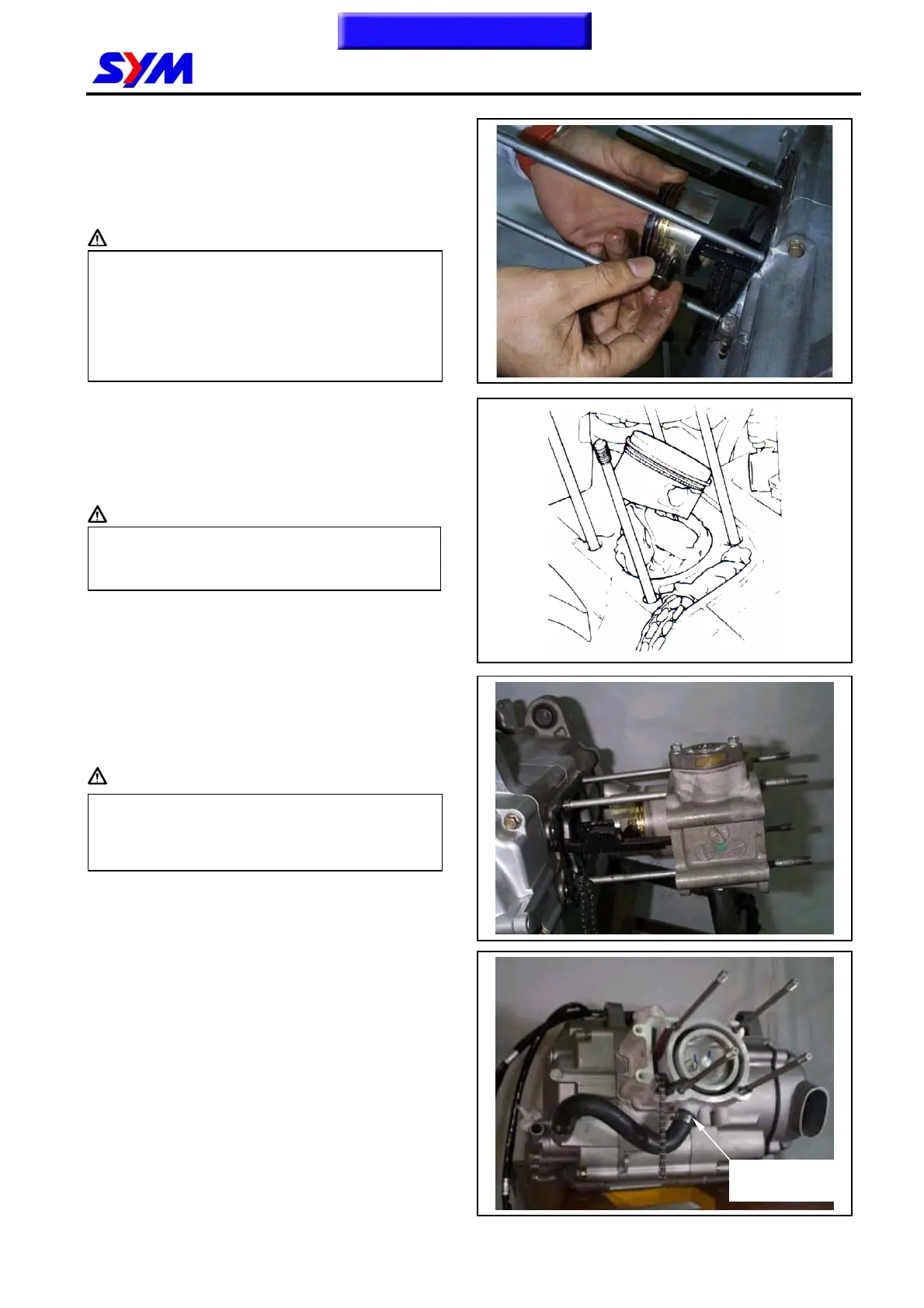 SYM