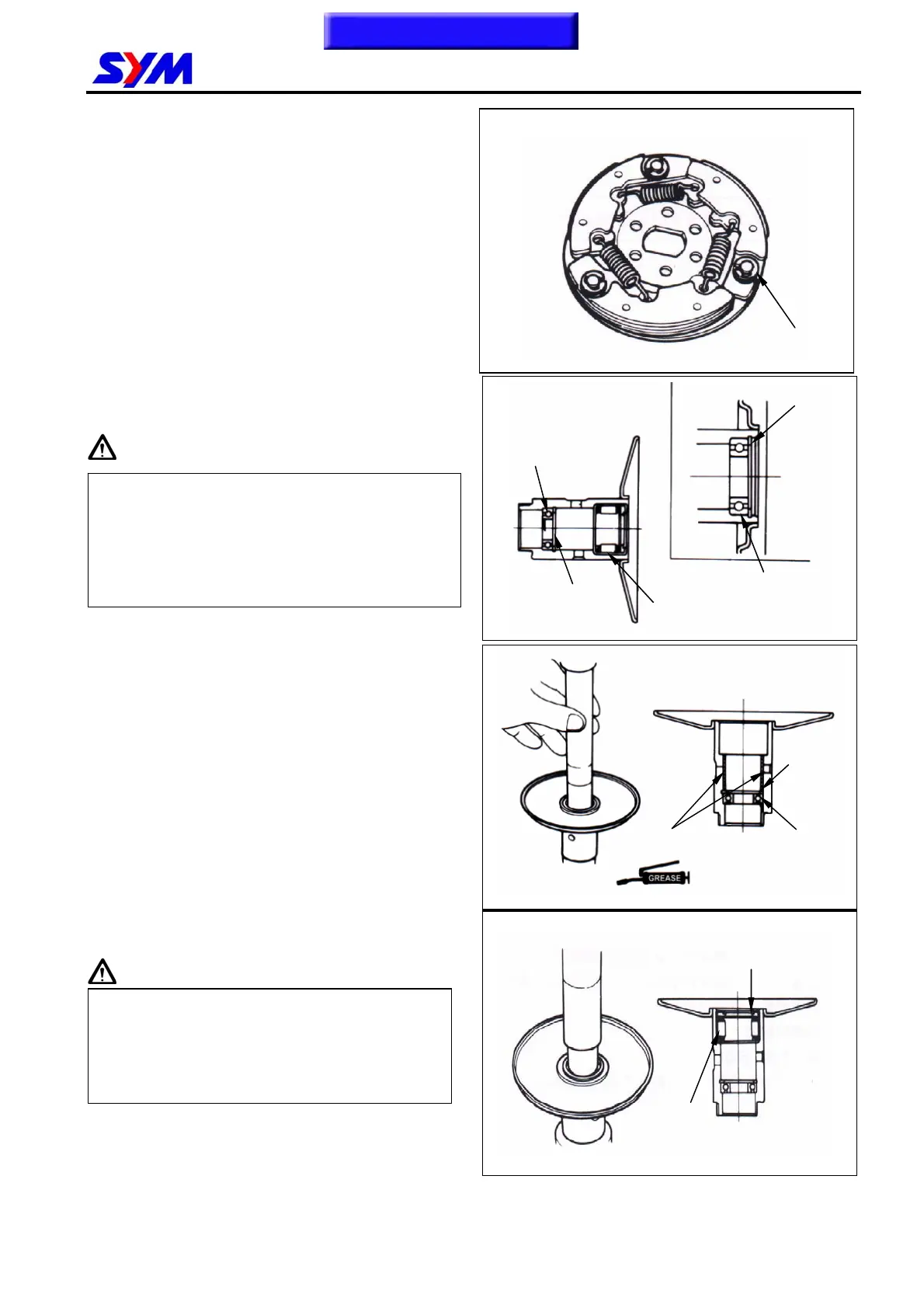 SYM

GREASE