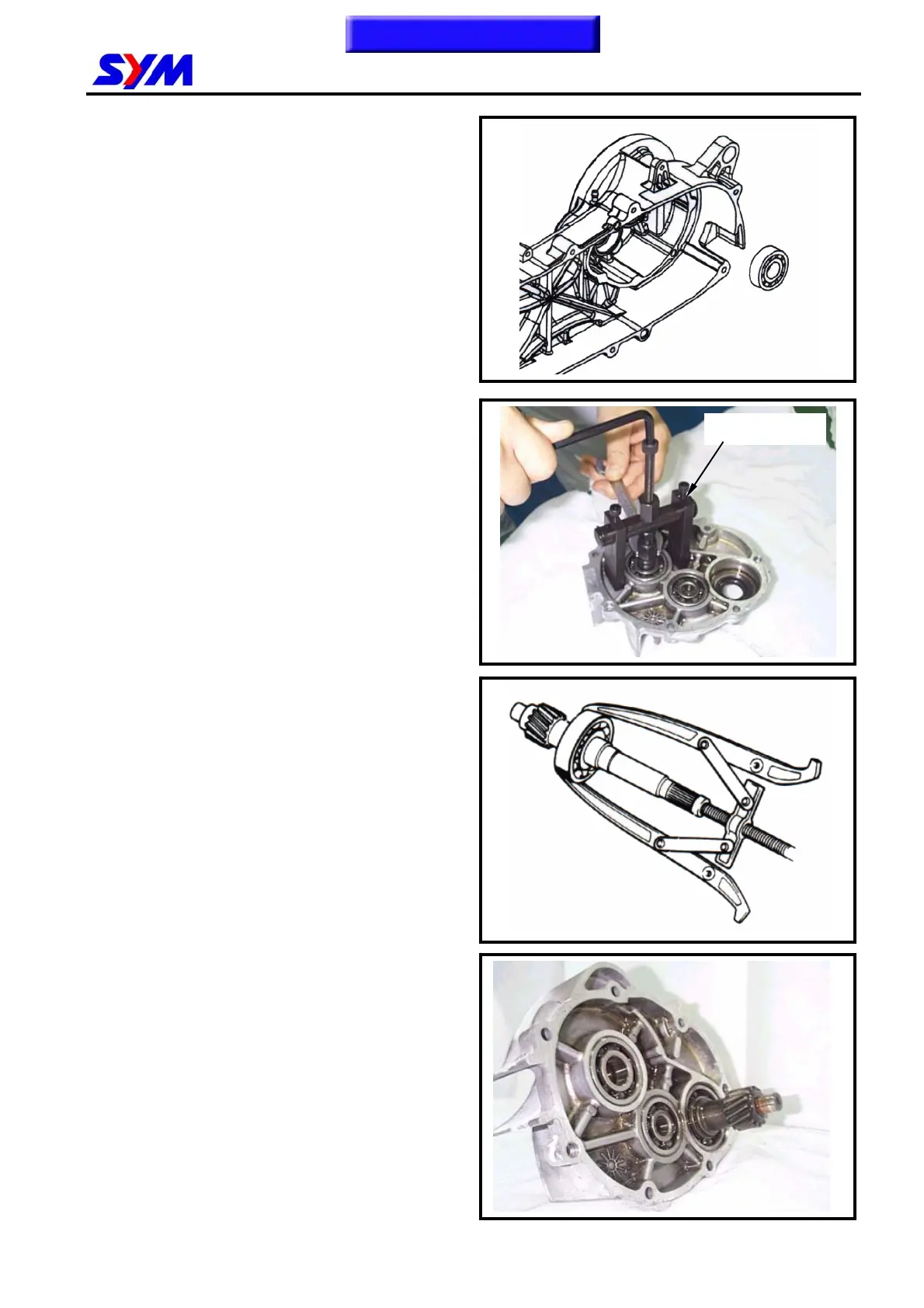 SYM