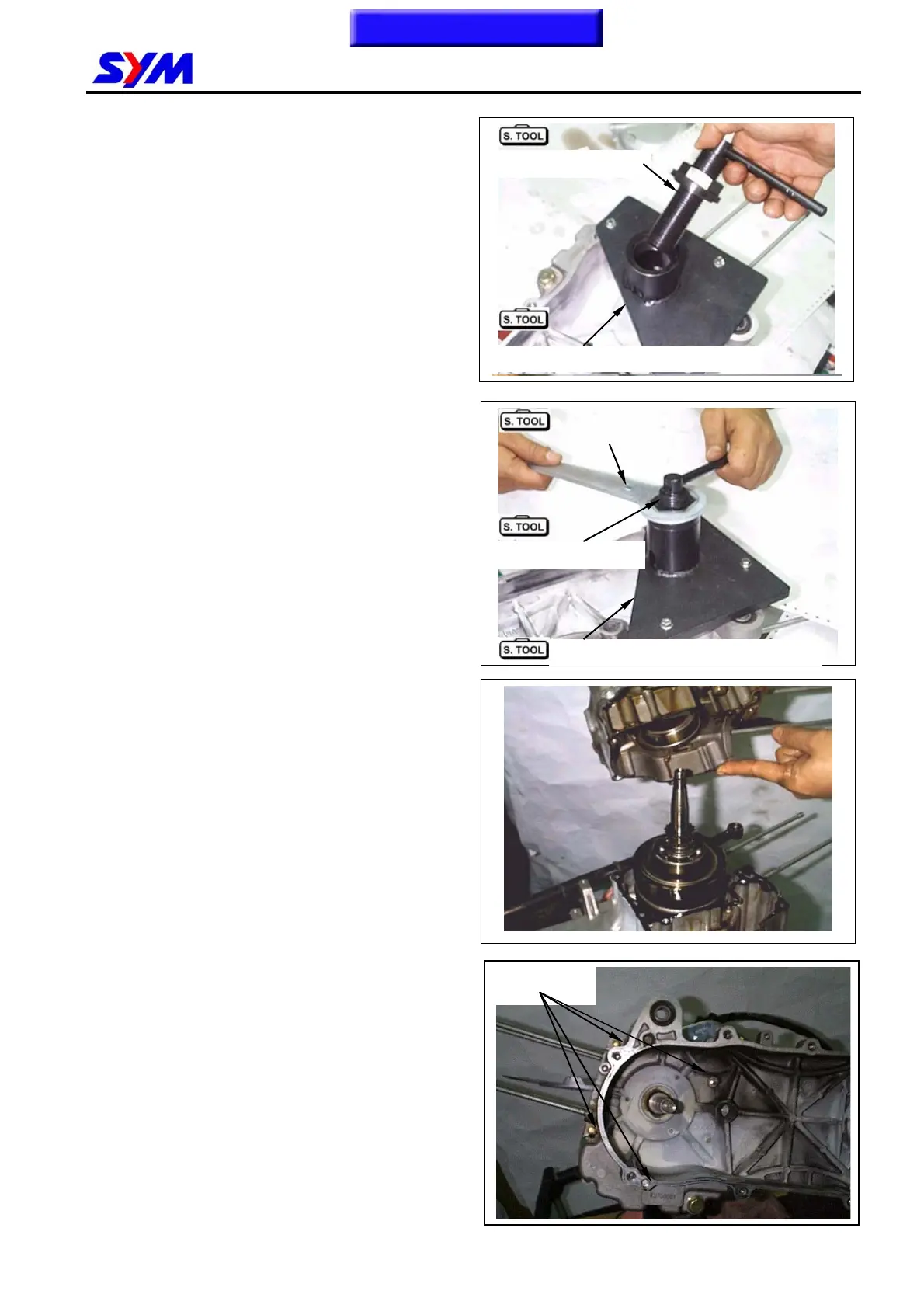 SYM

S. TOOL

S. TOOL

S. TOOL

S. TOOL

S. TOOL