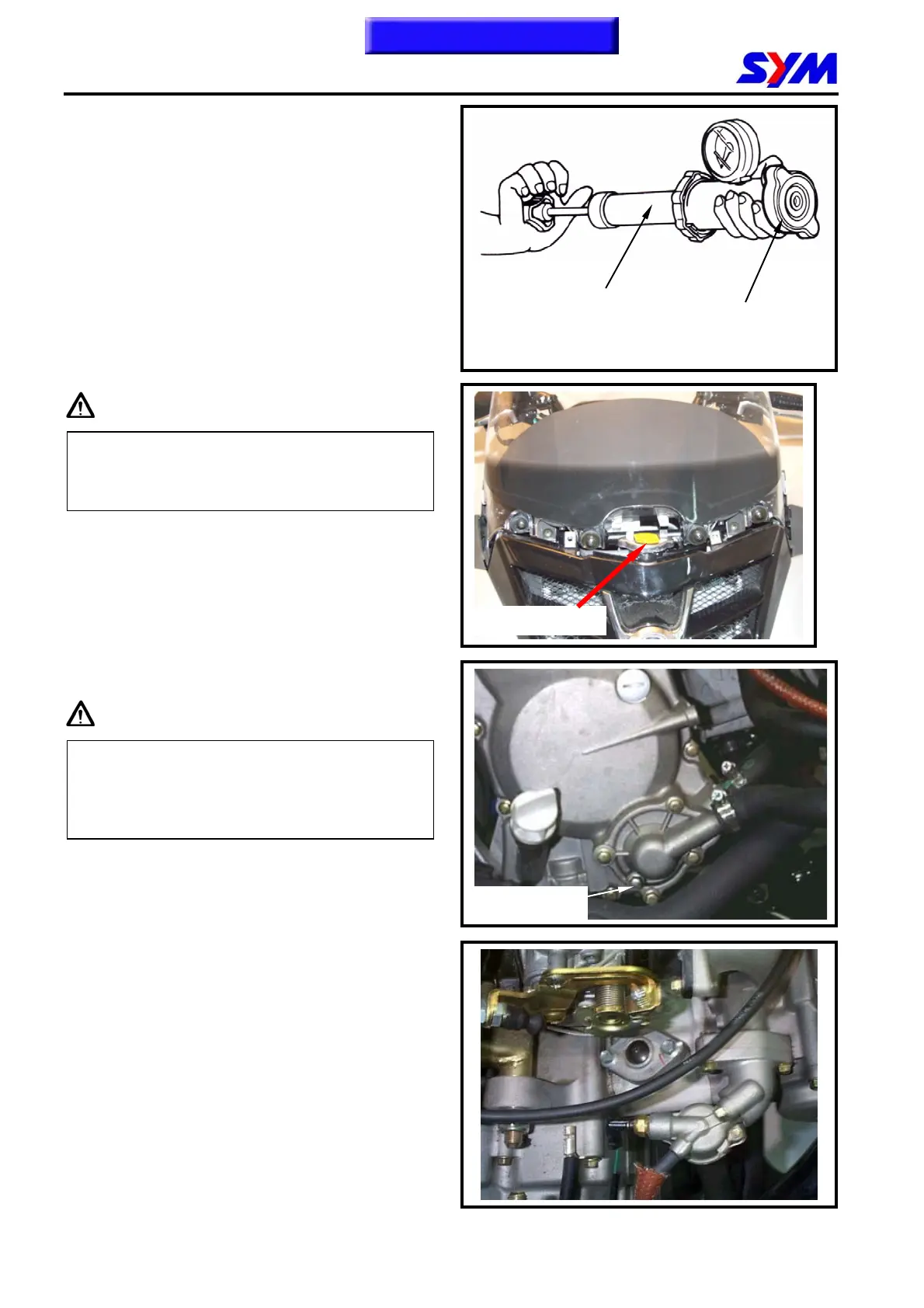 SYM