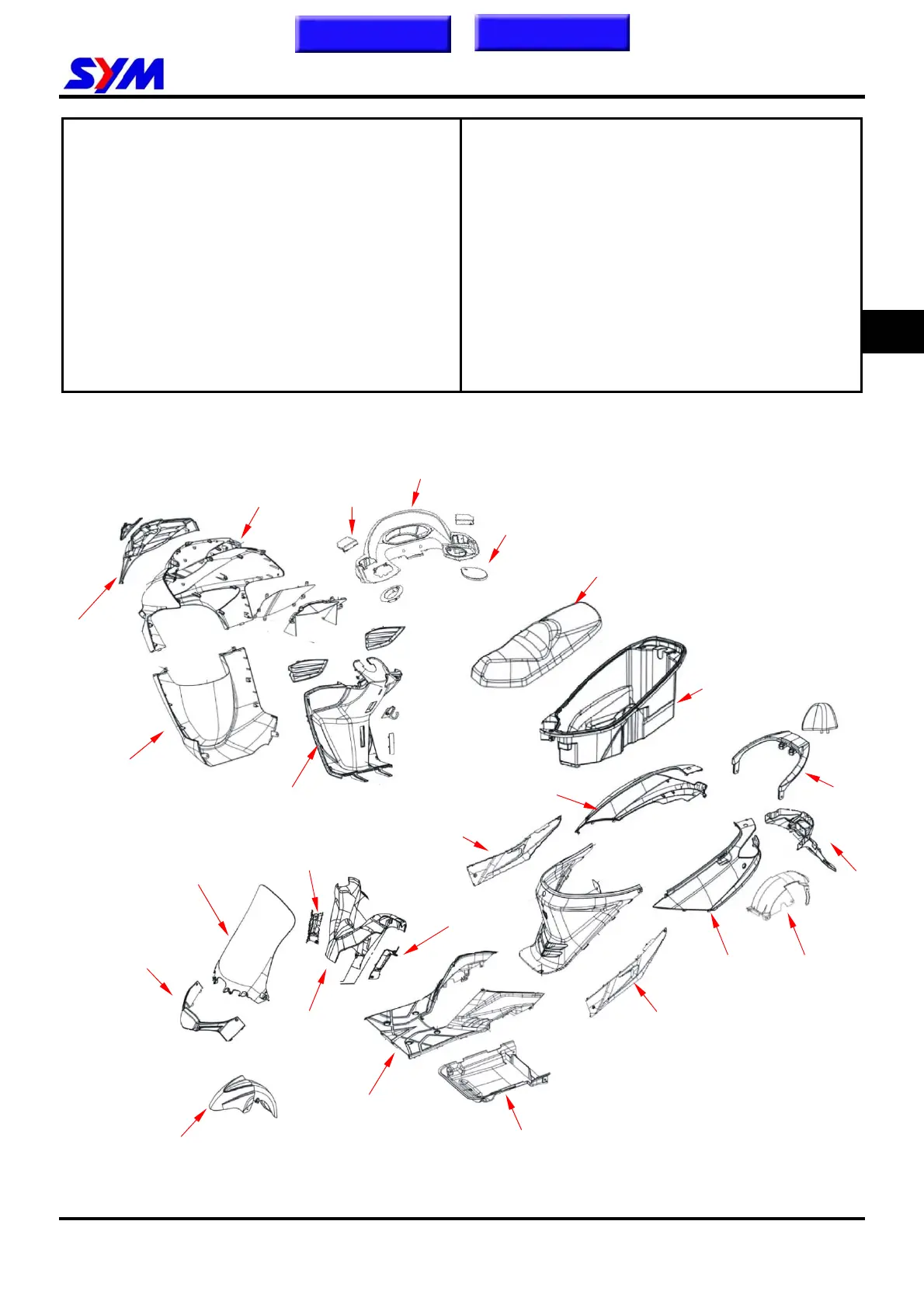 SYM