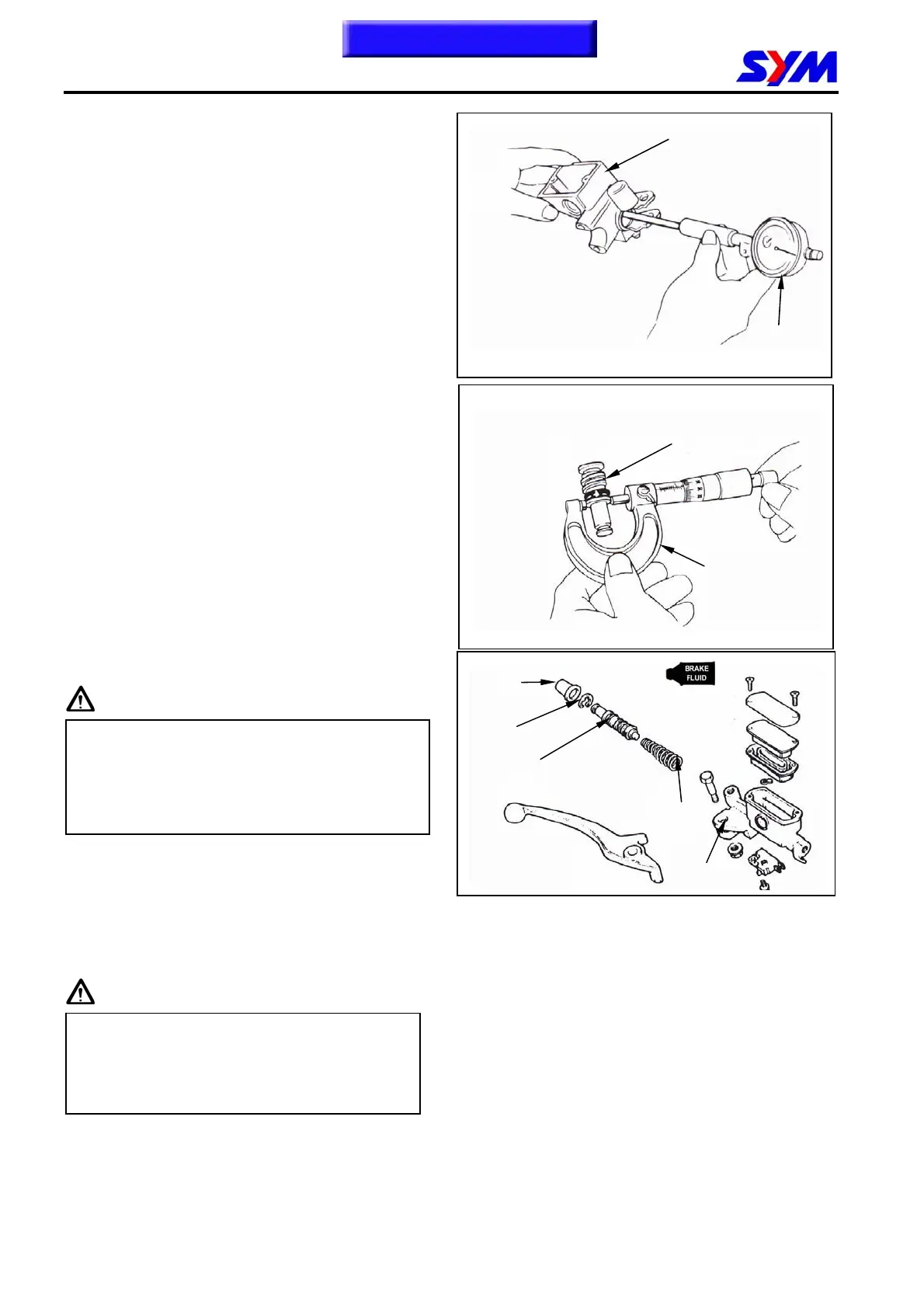 SYM

BRAKE FLUID