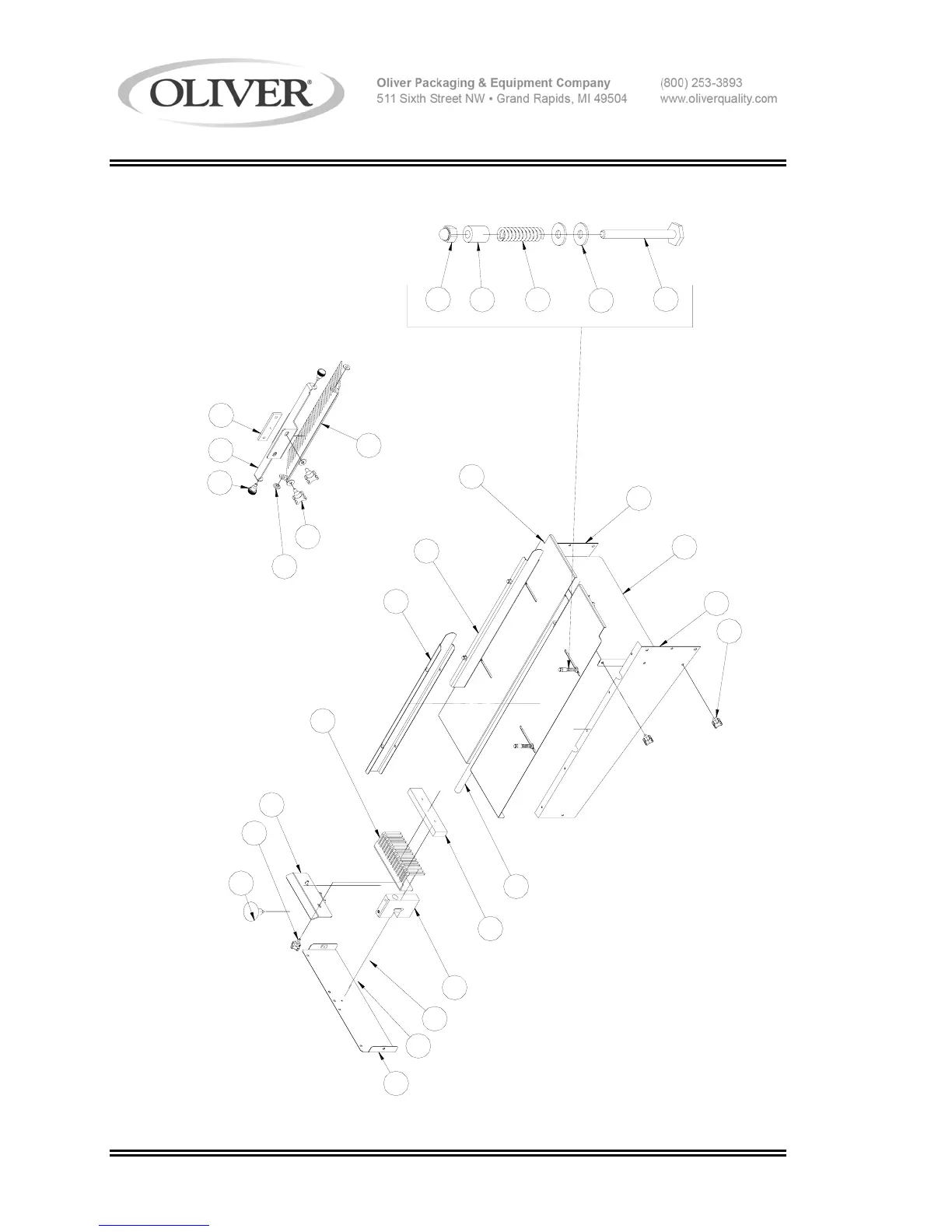 OLIVER®

Oliver Packaging & Equipment Company
511 Sixth Street NW • Grand Rapids, MI 49504

(800) 253-3893
www.oliverquality.com