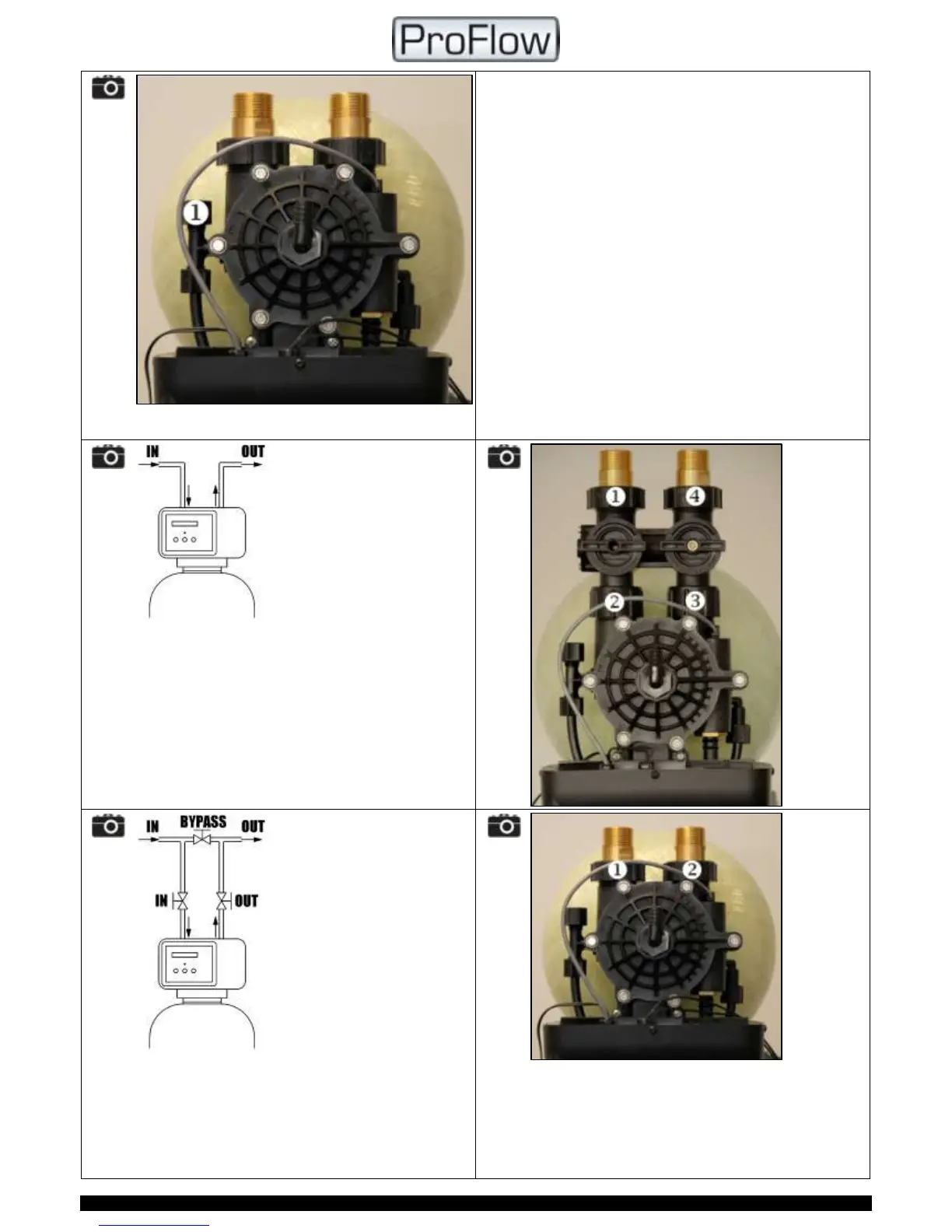 ProFlow

1

IN OUT

1 4
2 3

IN BYPASS OUT
IN OUT

1 2