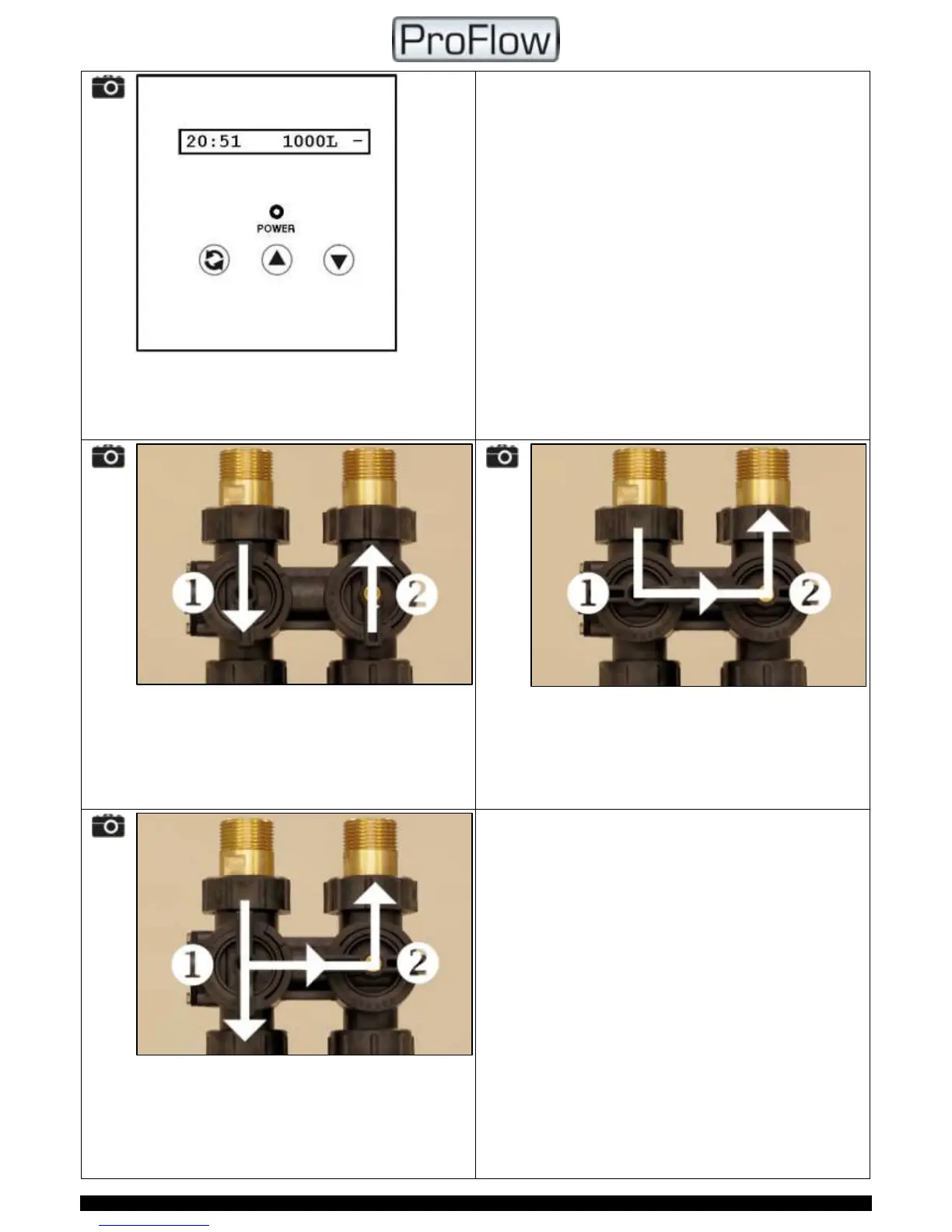 ProFlow

20:51 1000L -

POWER

1
2

1
2

1
2