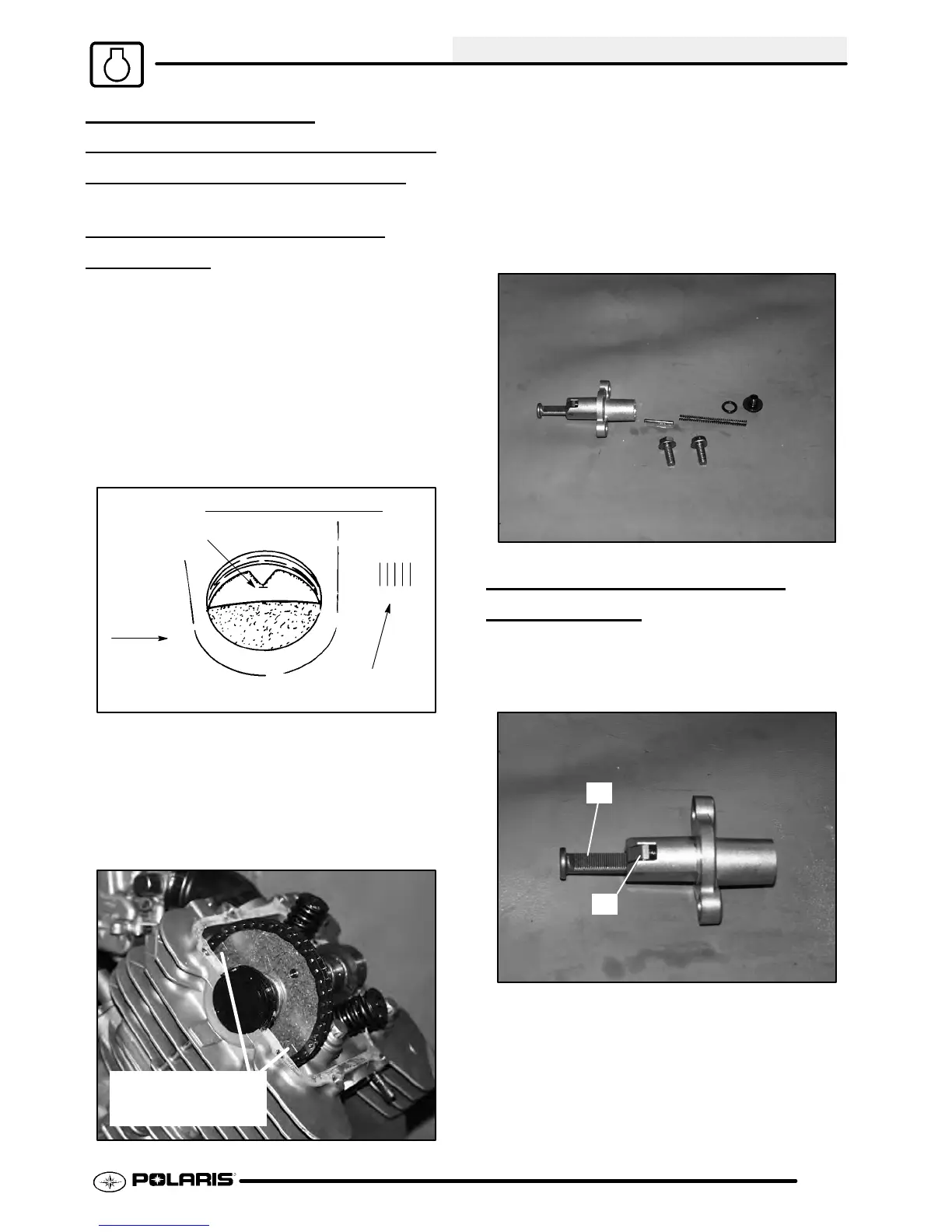 POLARIS