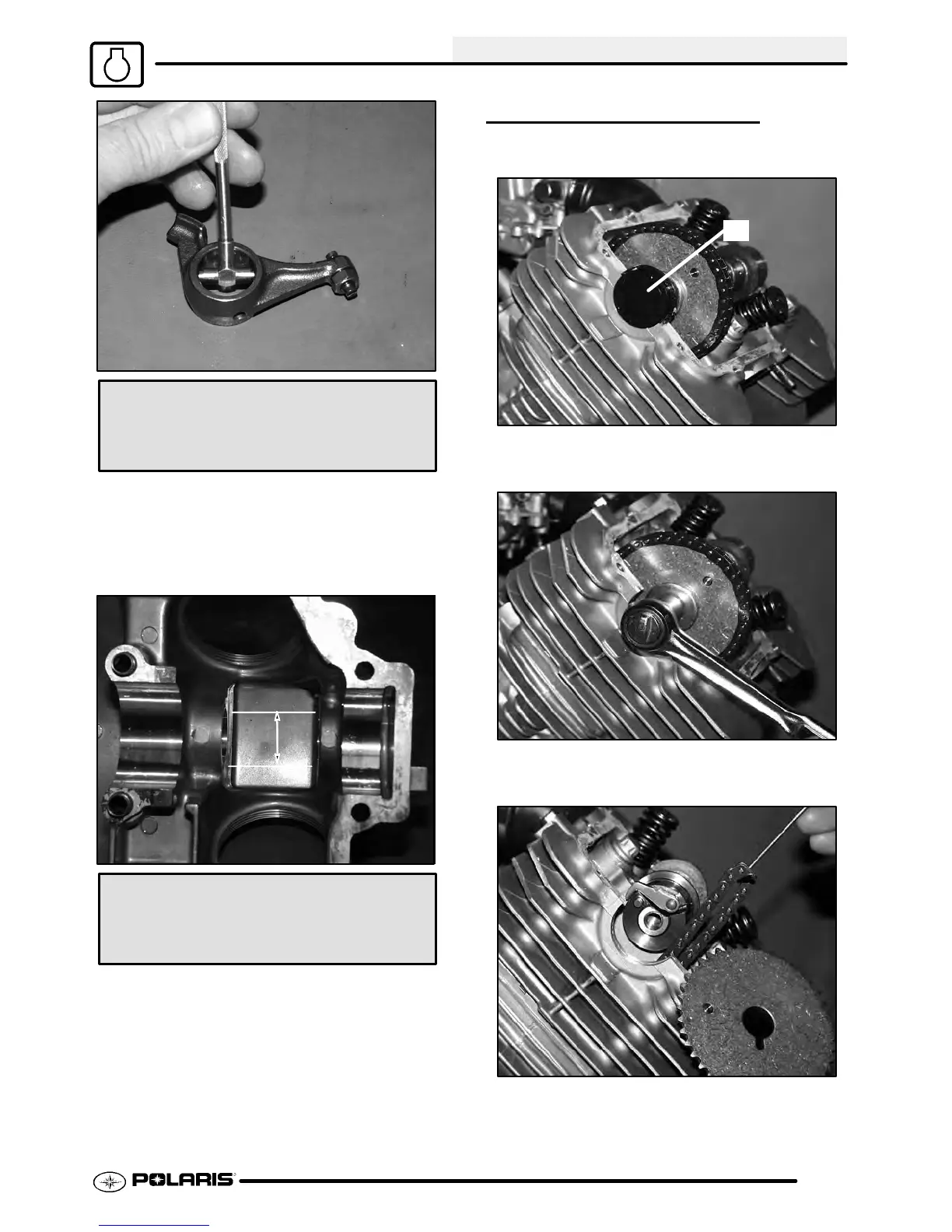 POLARIS