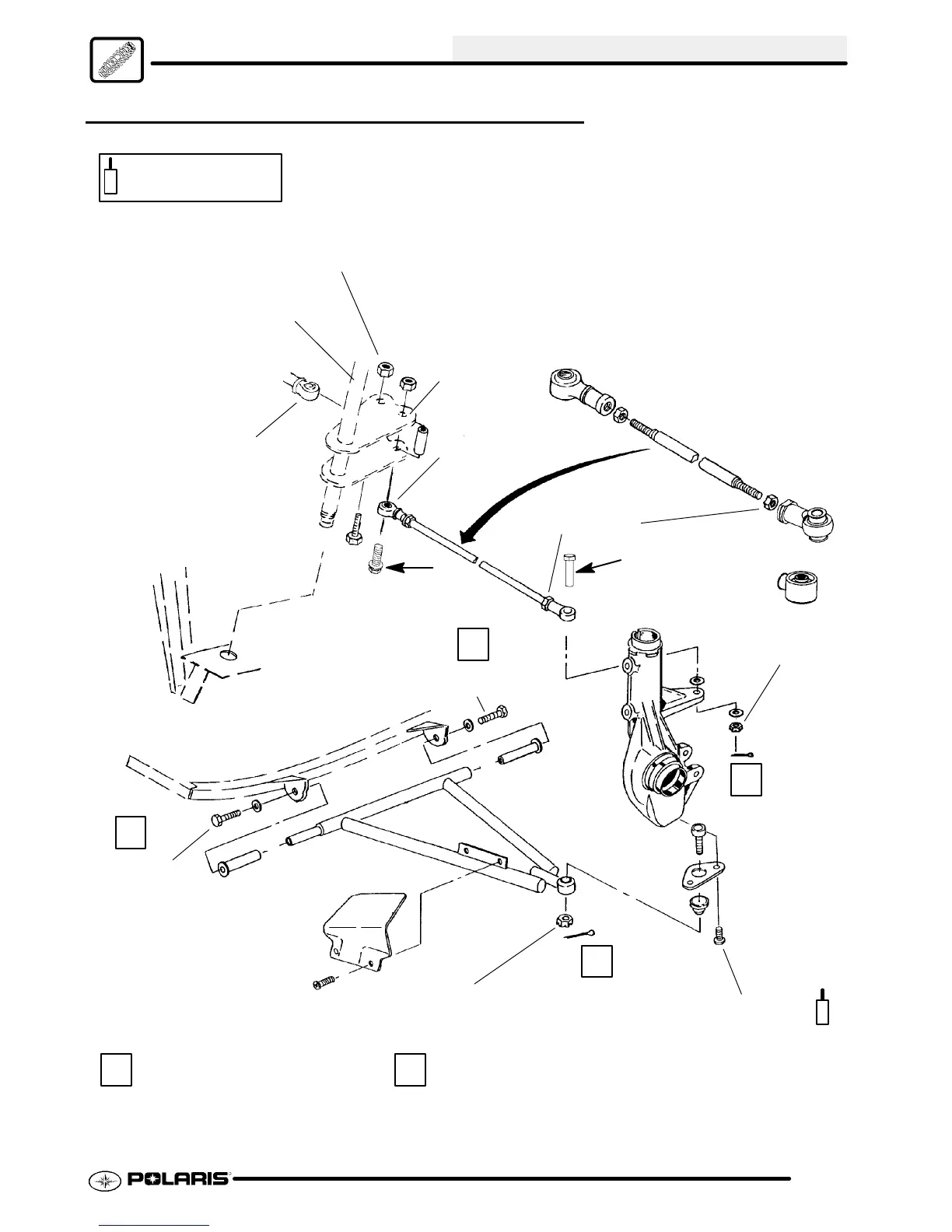 POLARIS