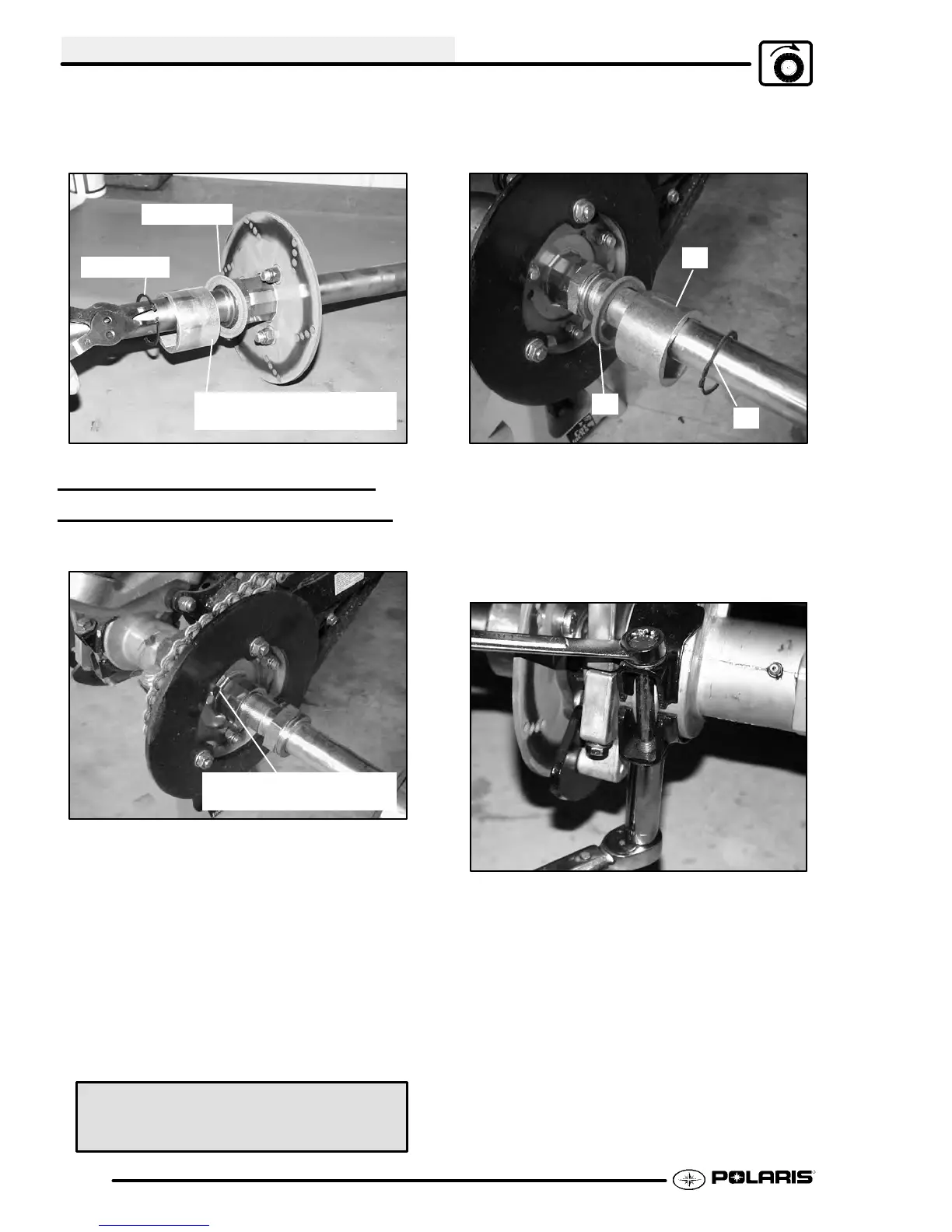 POLARIS