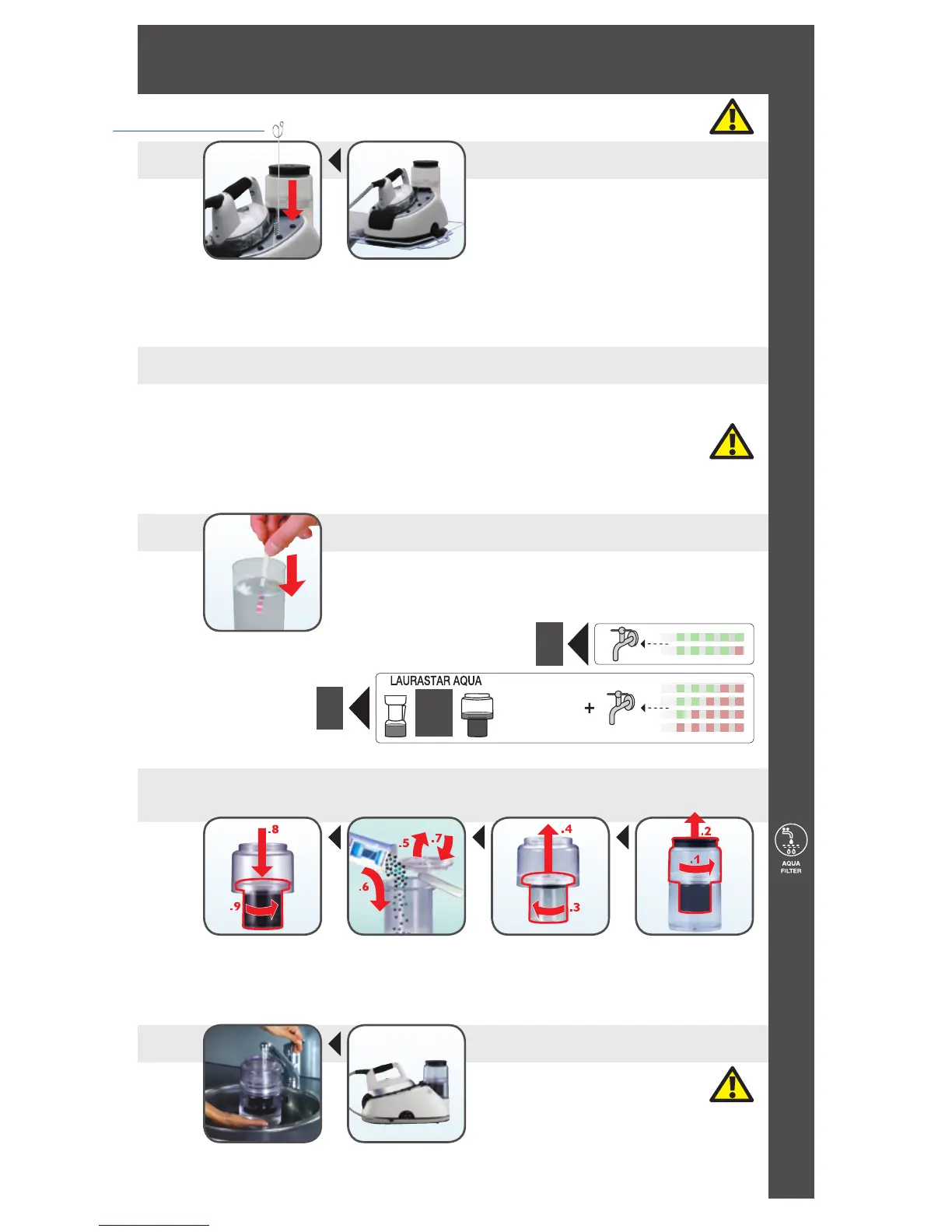 LAURASTAR AQUA

+

.8

.9

.5

.7

.6

.4

.3

.2

.1

AQUA FILTER